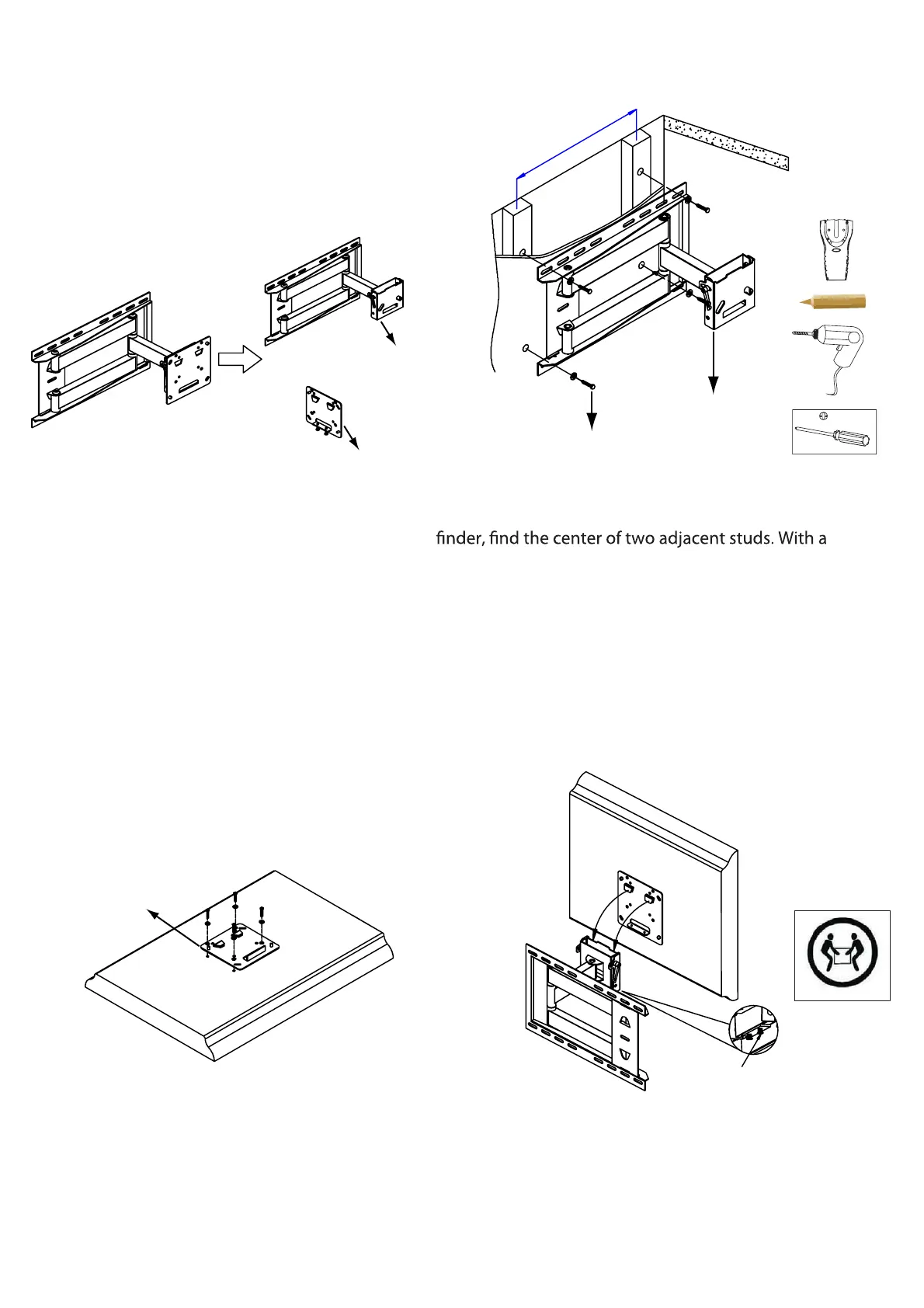 finder, find the center of two adjacent studs. With a