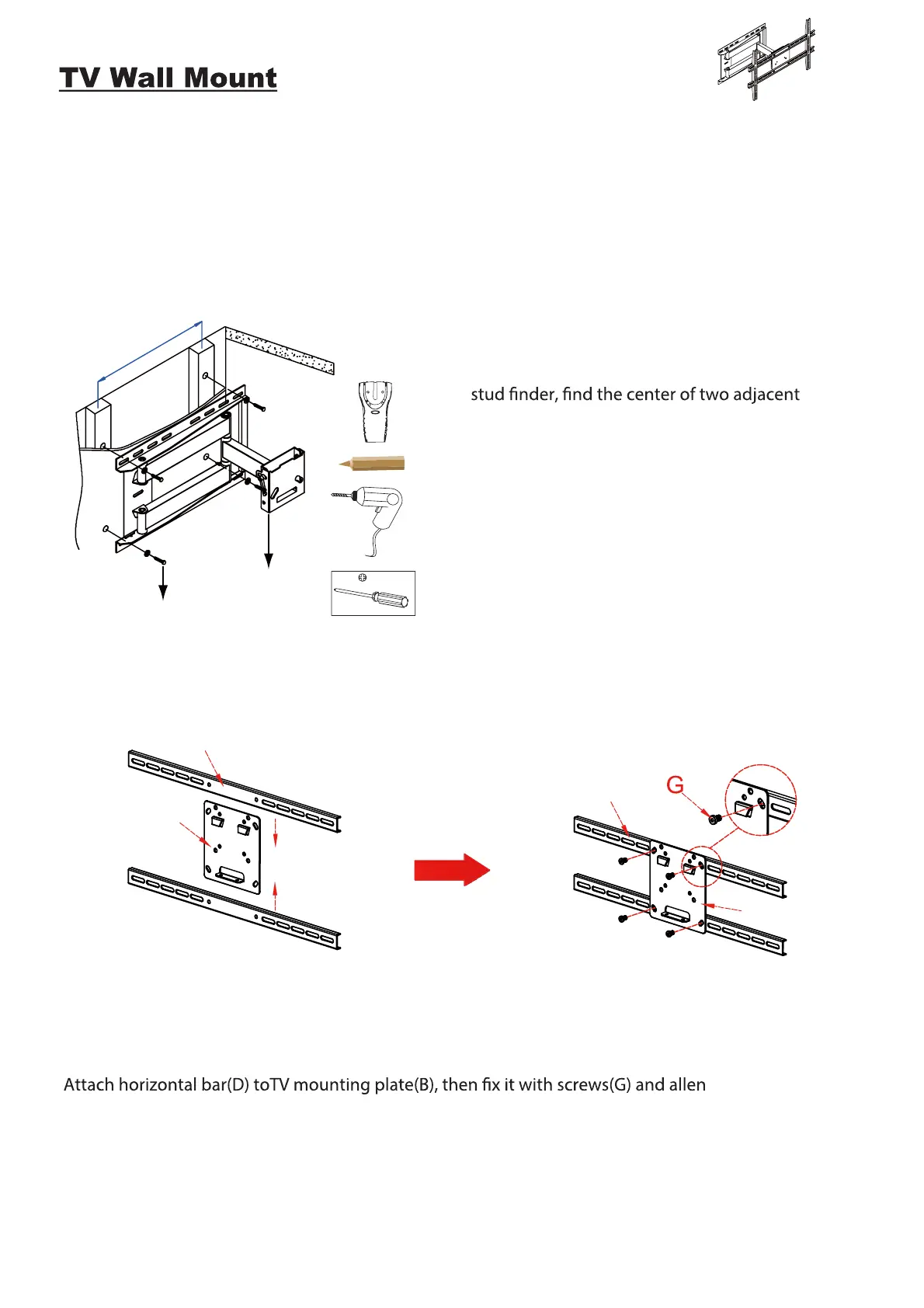 TV Wall Mount

stud finder, find the center of two adjacent

G

Attach horizontal bar(D) toTV mounting plate(B), then fix it with screws(G) and allen