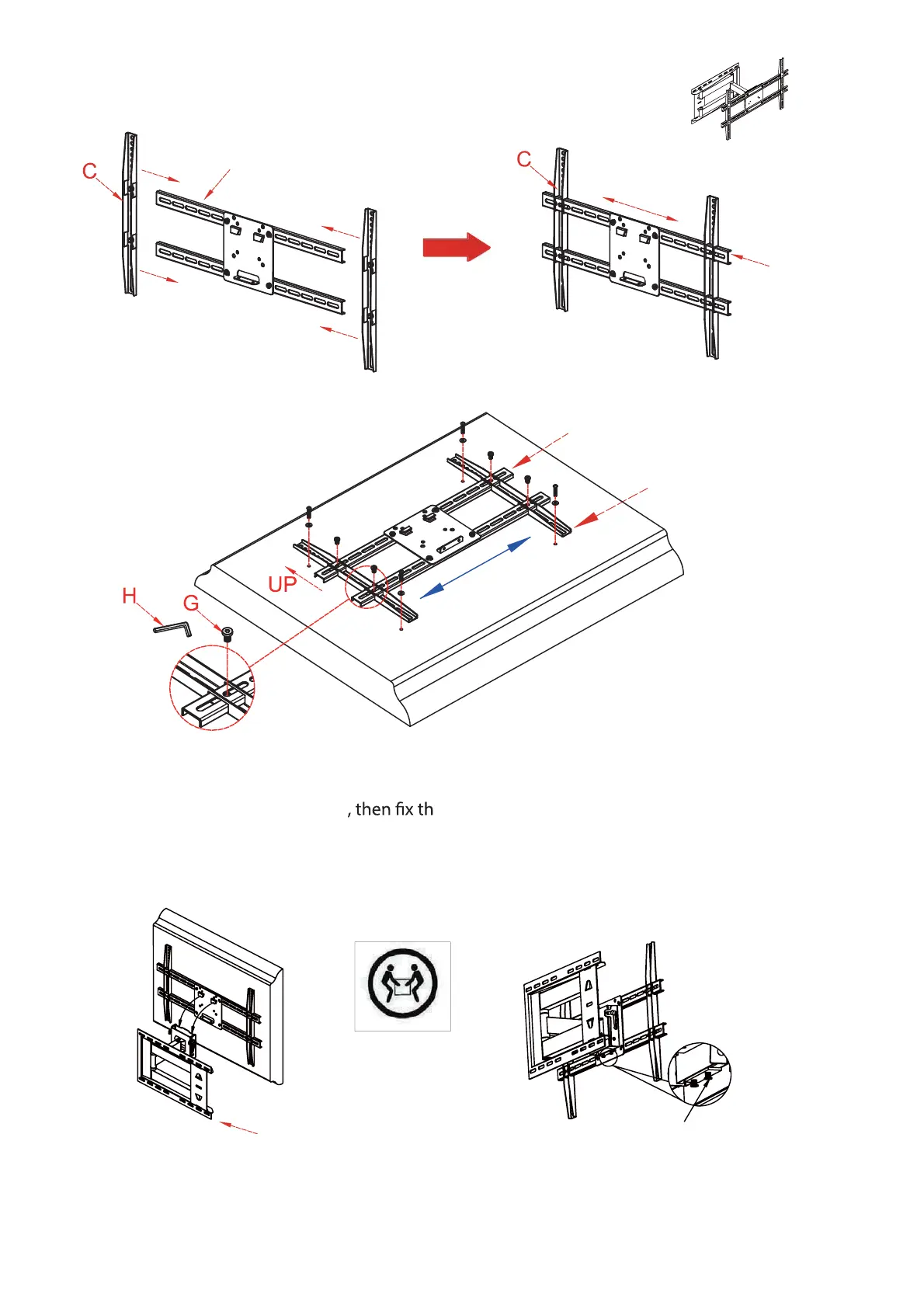 C

C

UP

H

G

, then fix th