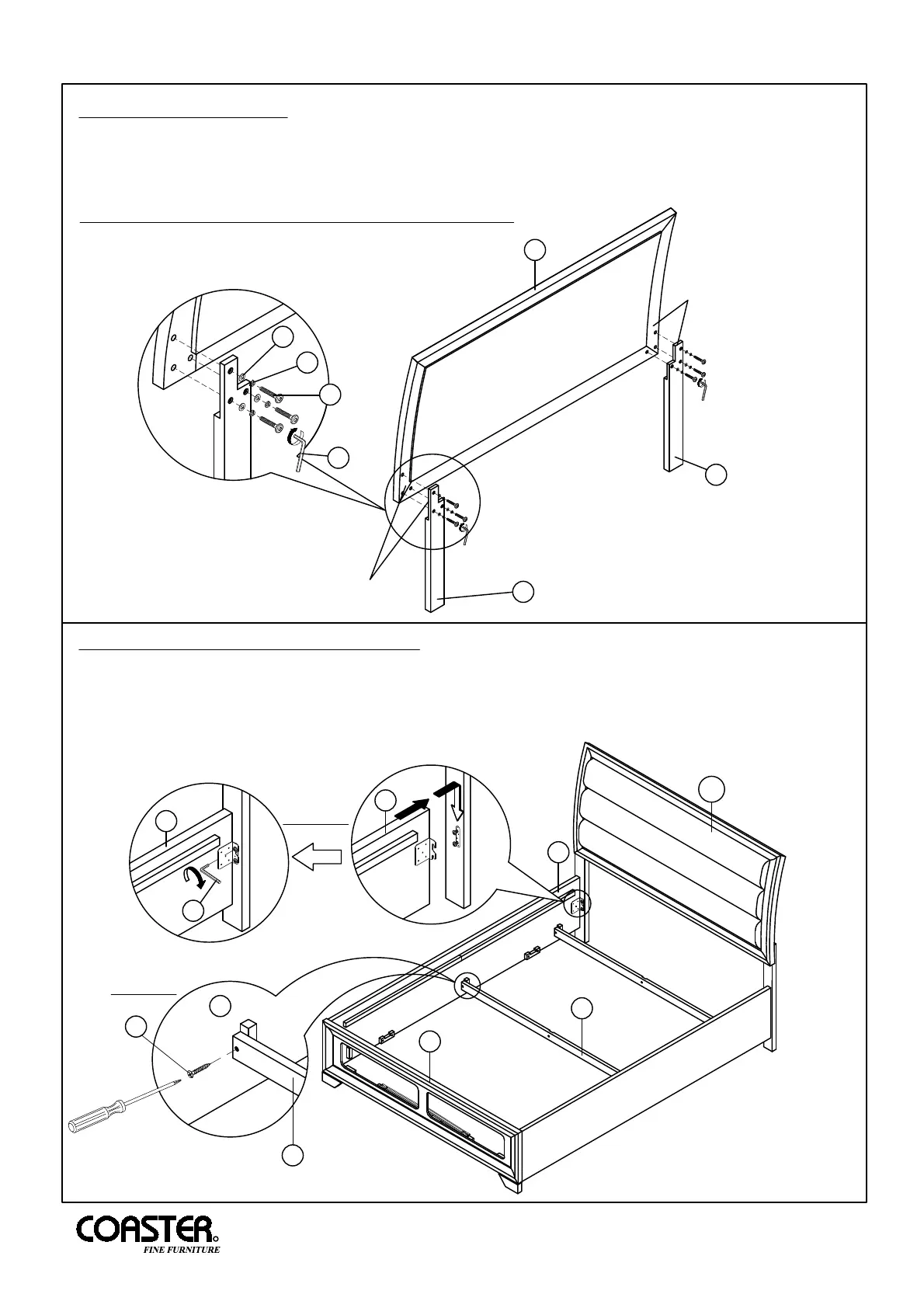 COASTER®
FINE FURNITURE