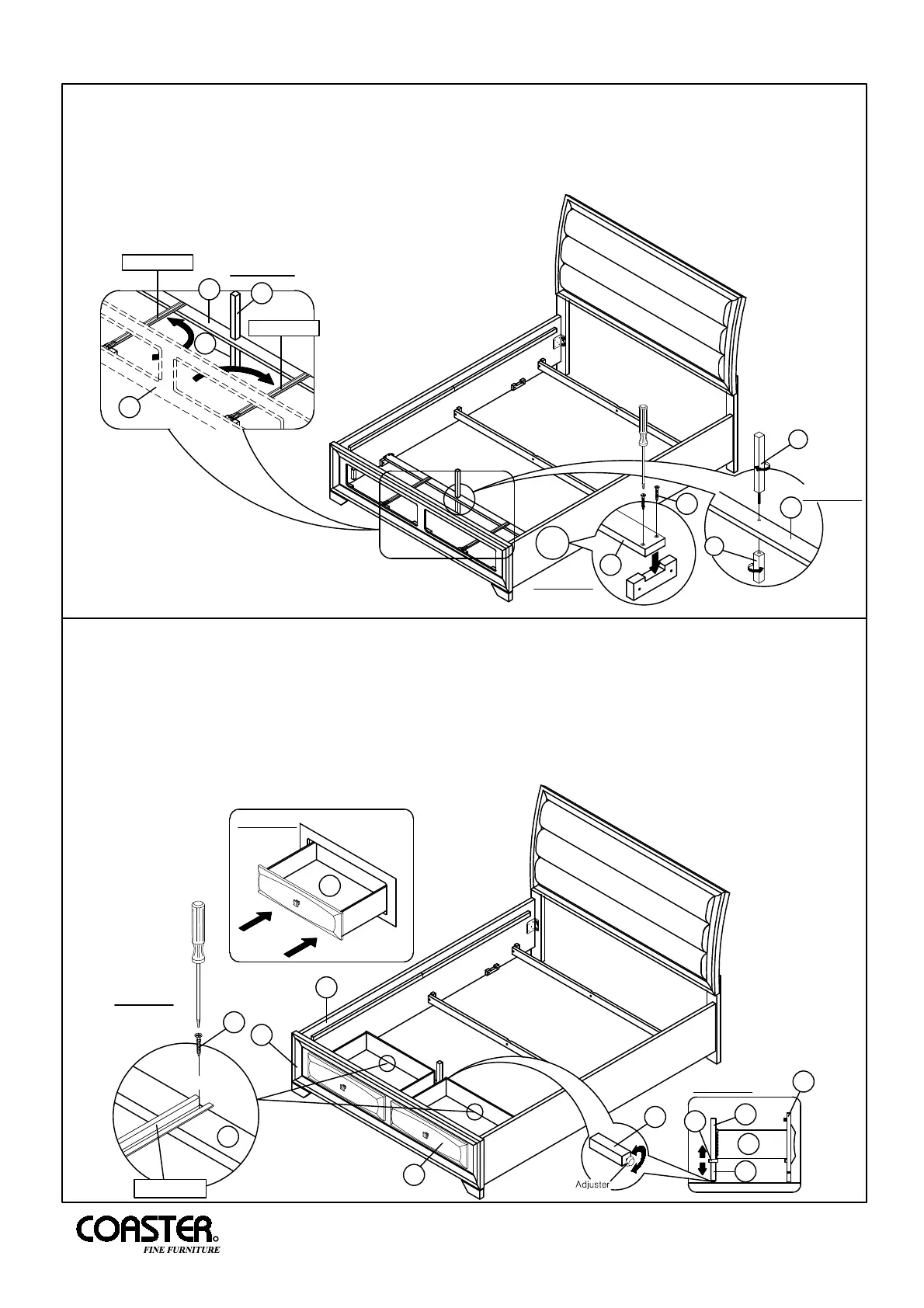 Adjuster

COASTER®
FINE FURNITURE