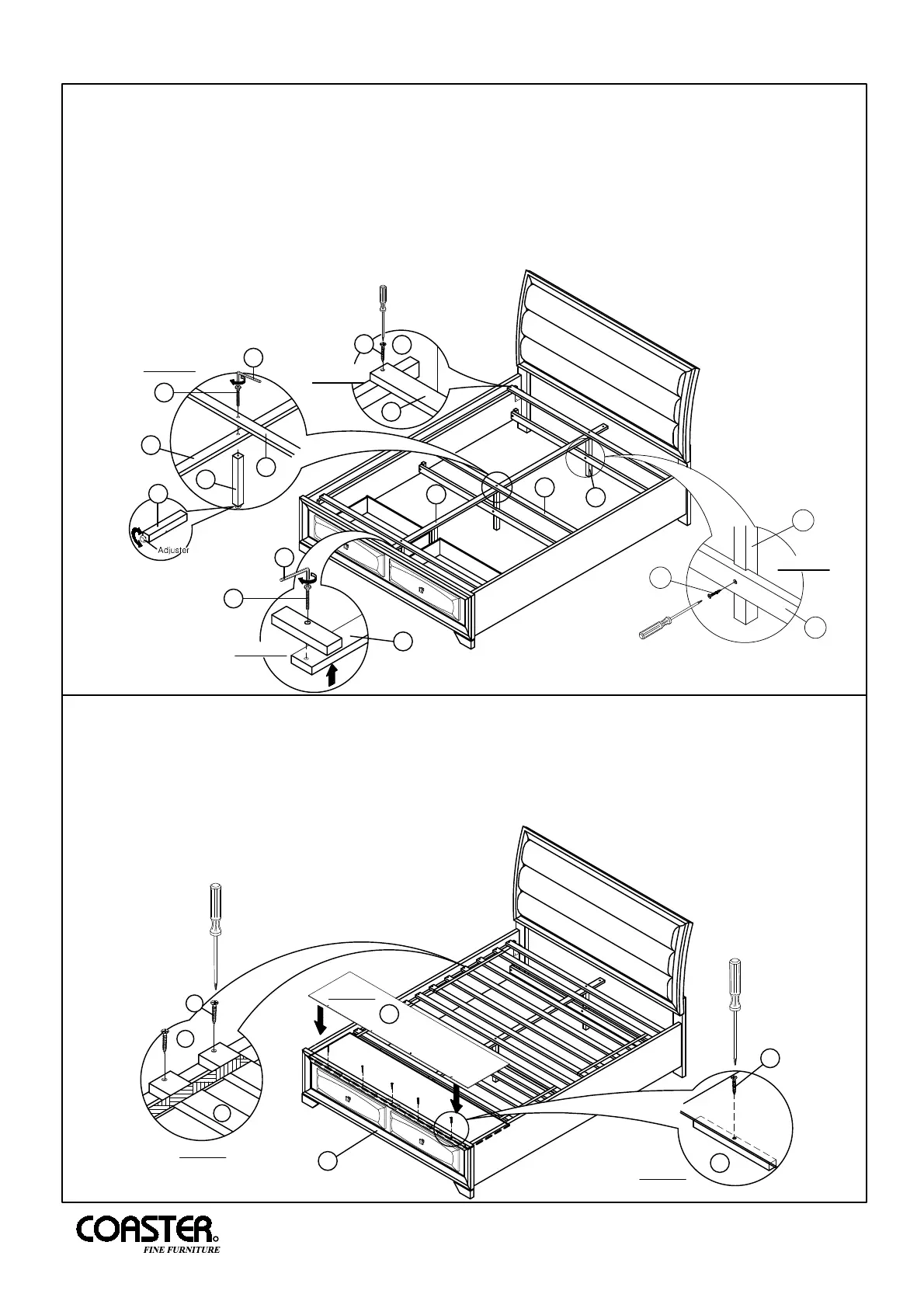 Adjuster

COASTER®
FINE FURNITURE