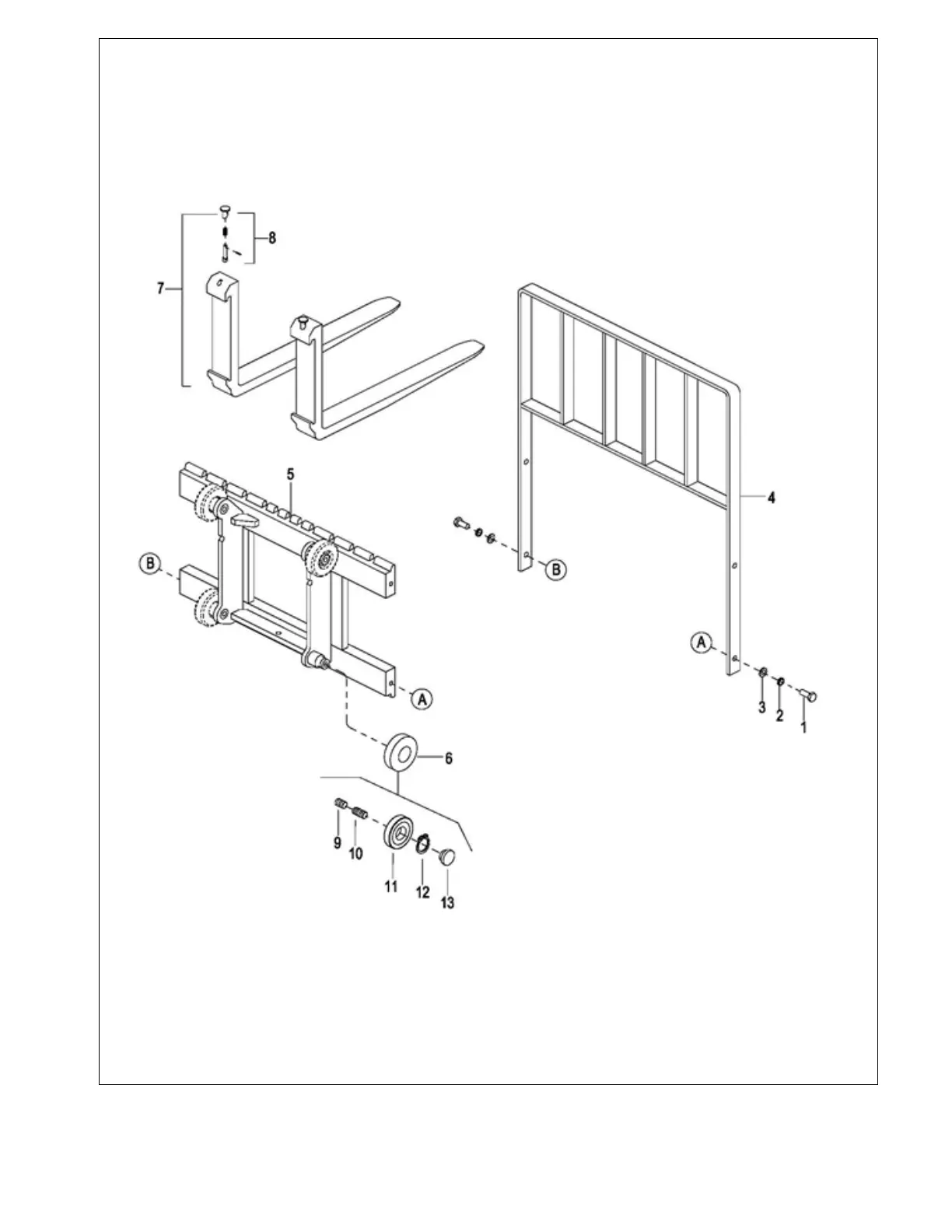 8
7
5
4
B
B
A
A
3
2
1
6
9
10
11
12
13