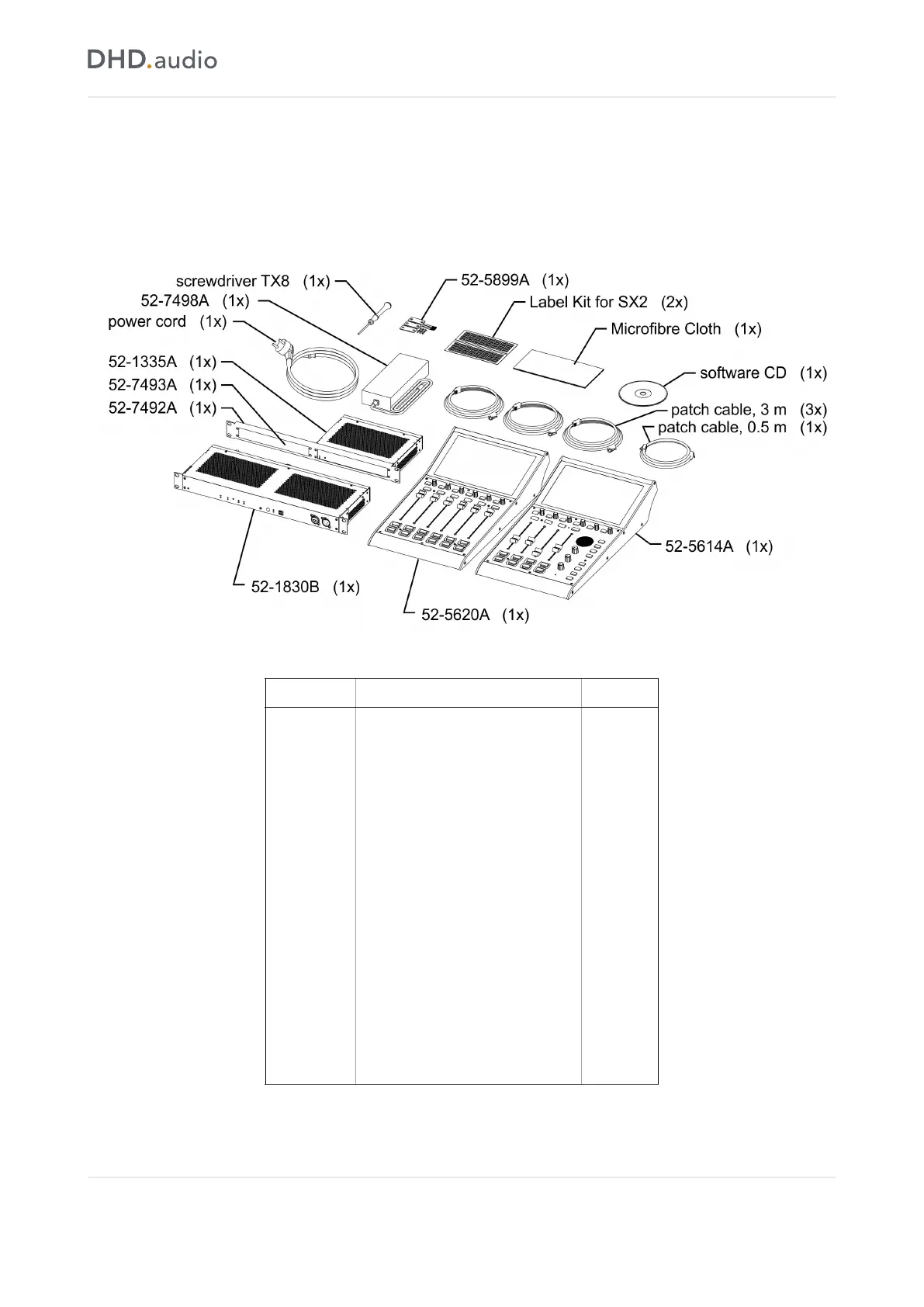 DHD.audio

screwdriver TX8 (1x)
52-7498A (1x)
power cord (1x)
52-1335A (1x)
52-7493A (1x)
52-7492A (1x)
52-5899A (1x)
Label Kit for SX2 (2x)
Microfibre Cloth (1x)
software CD (1x)
patch cable, 3 m (3x)
patch cable, 0.5 m (1x)
52-5614A (1x)
52-1830B (1x)
52-5620A (1x)