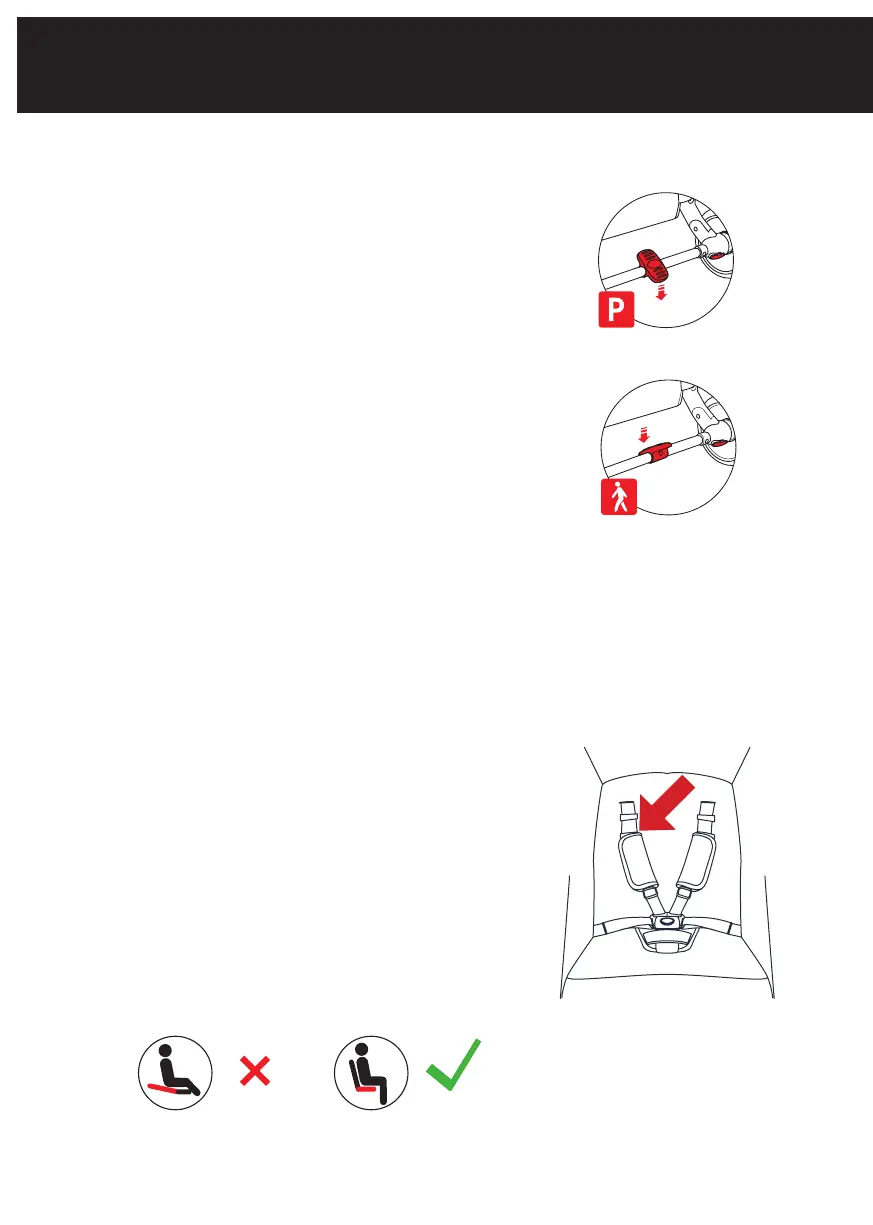 P