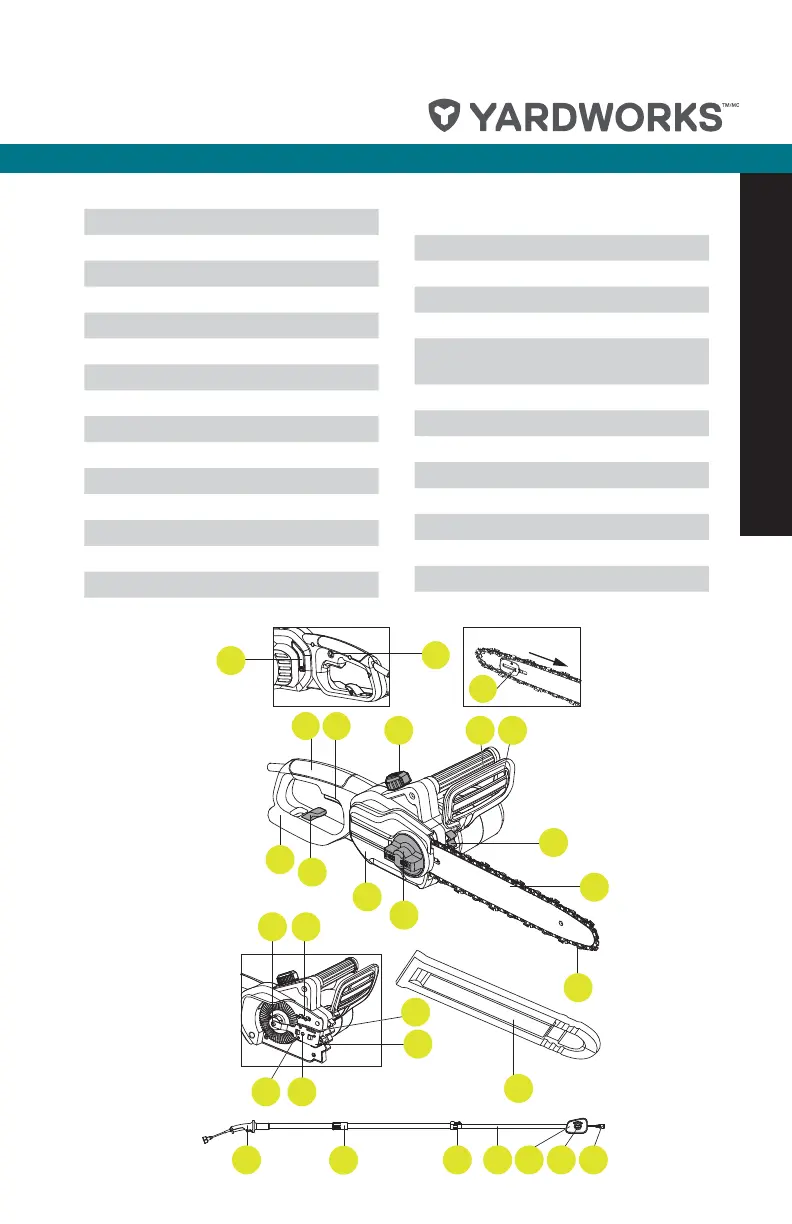 YARDWORKS TM/MC