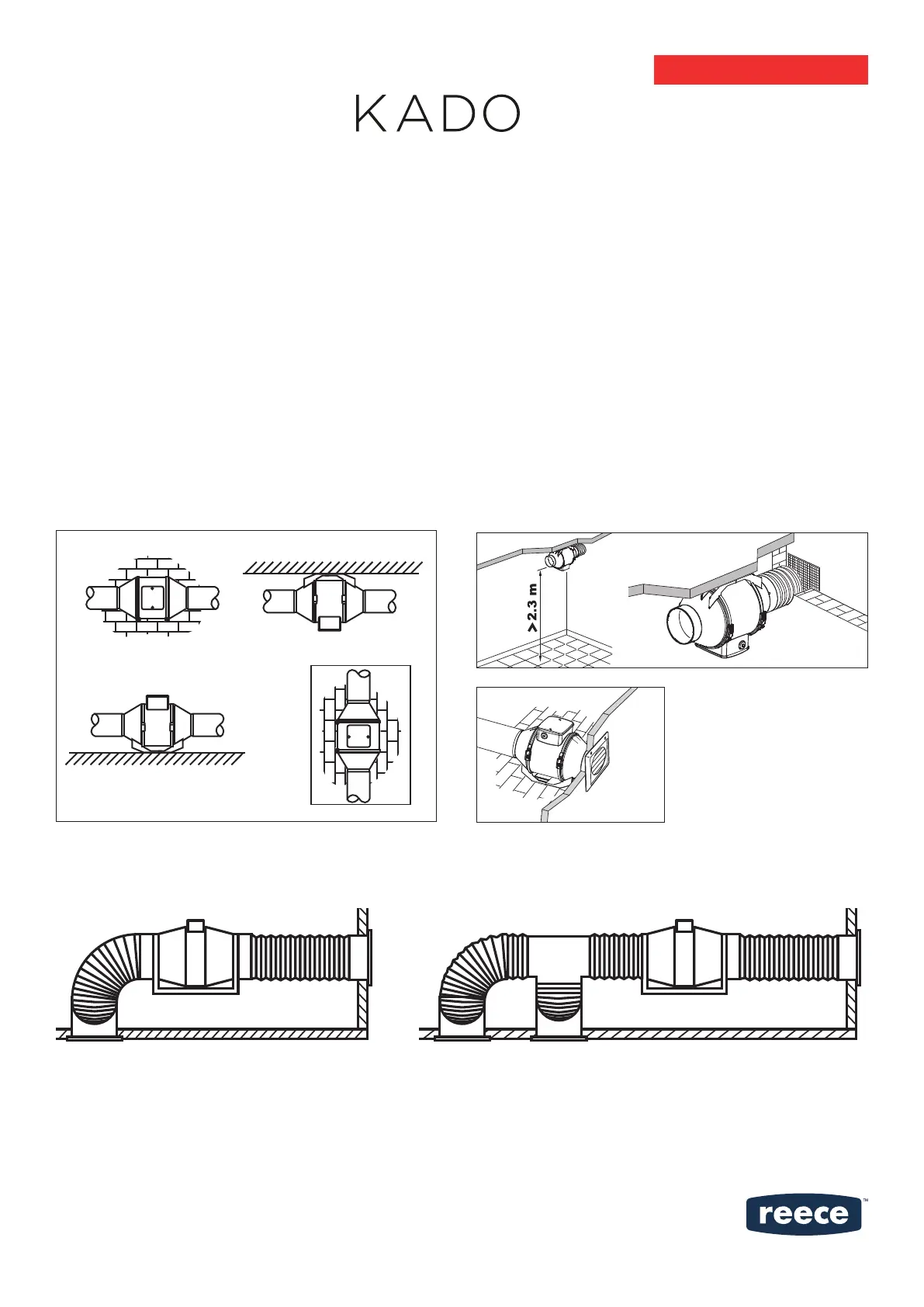 KADO

> 2.3 m

reece™