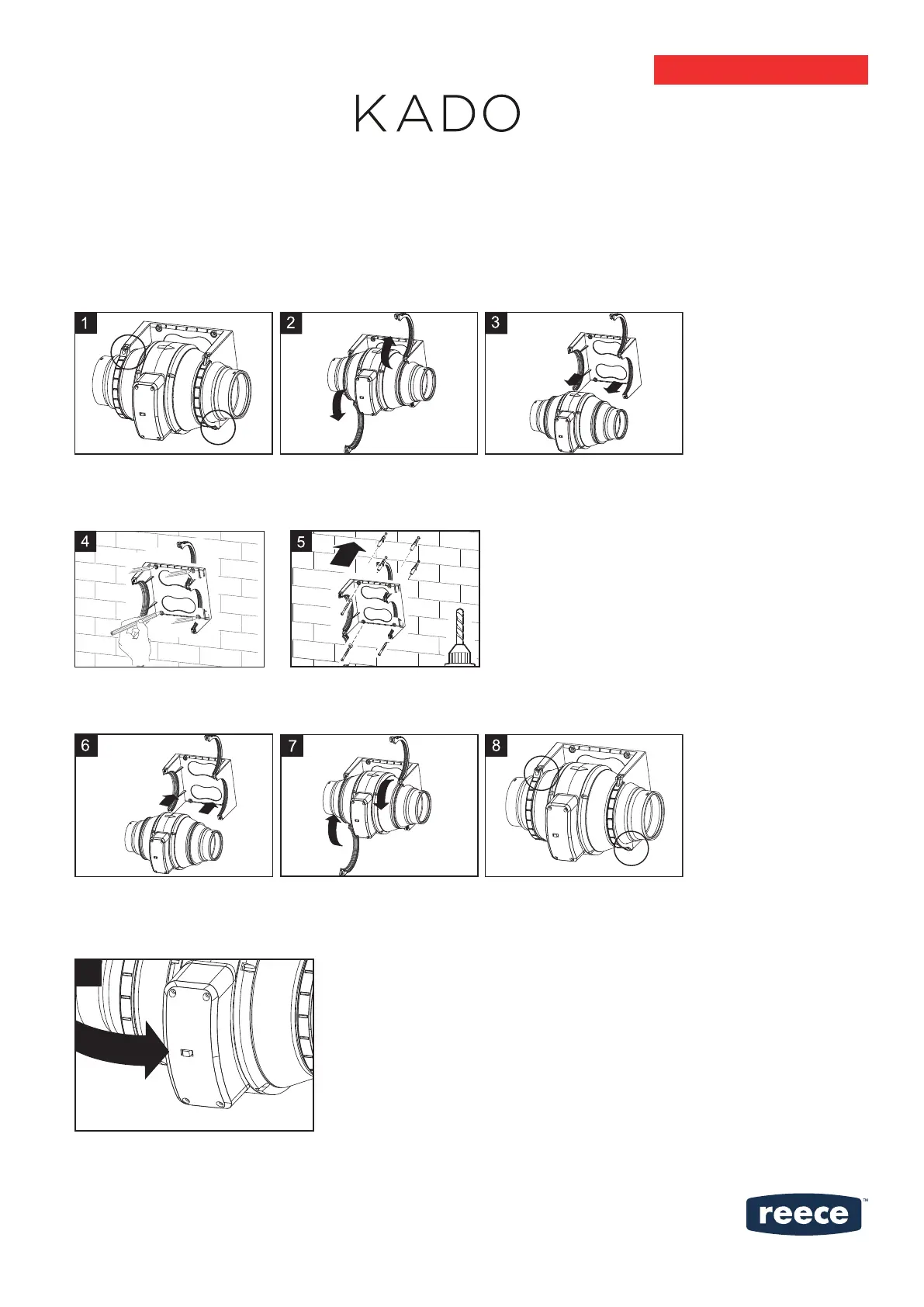 KADO

1

2

3

4

5

6

7

8

reece™