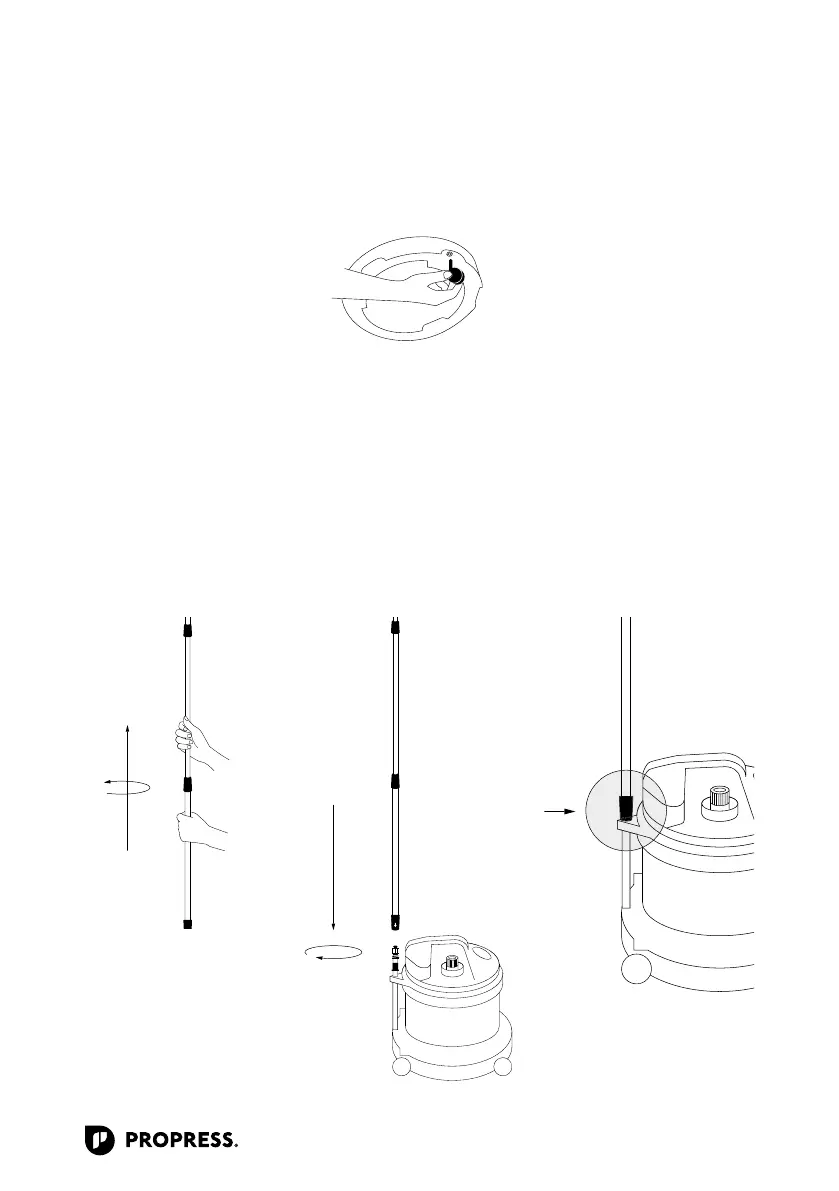 PROPRESS.