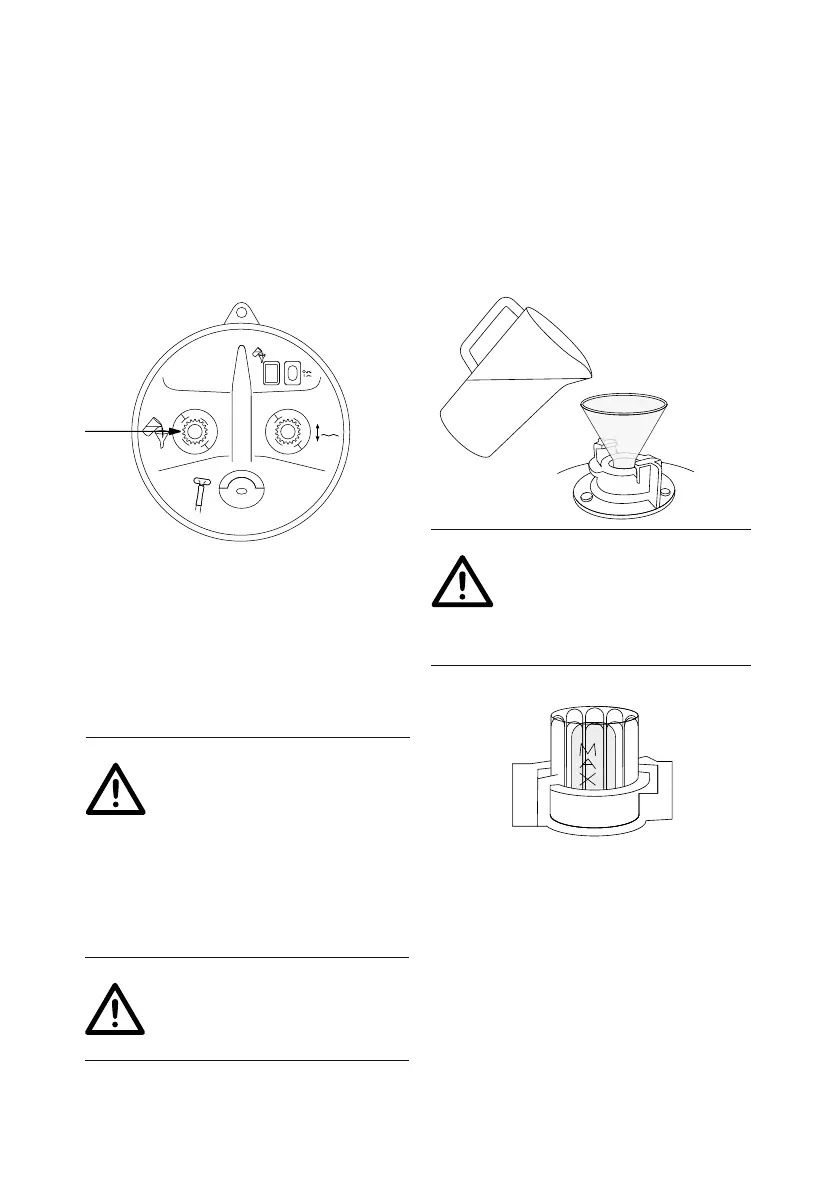 MAX