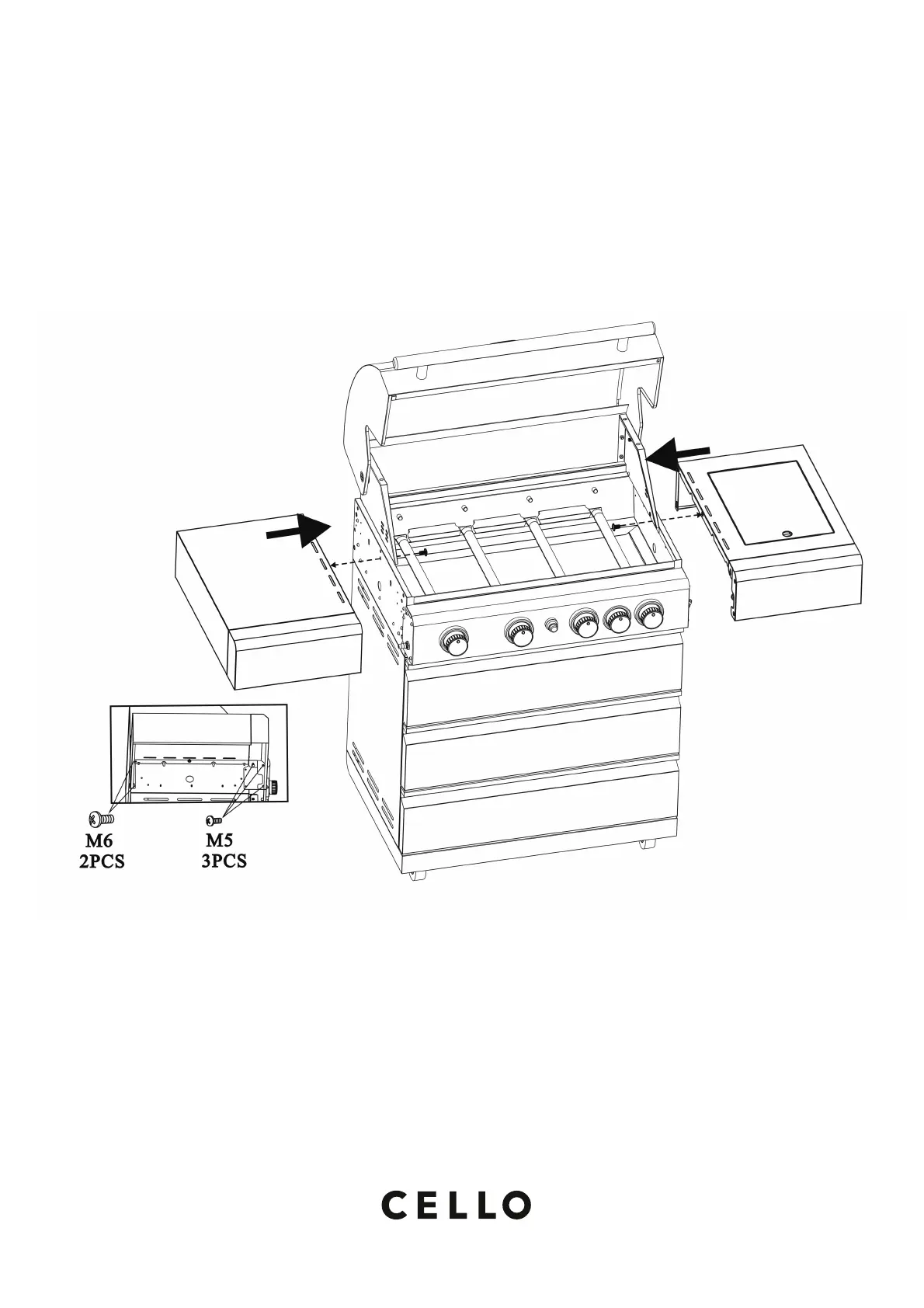 M6
2PCS

M5
3PCS

CELLO