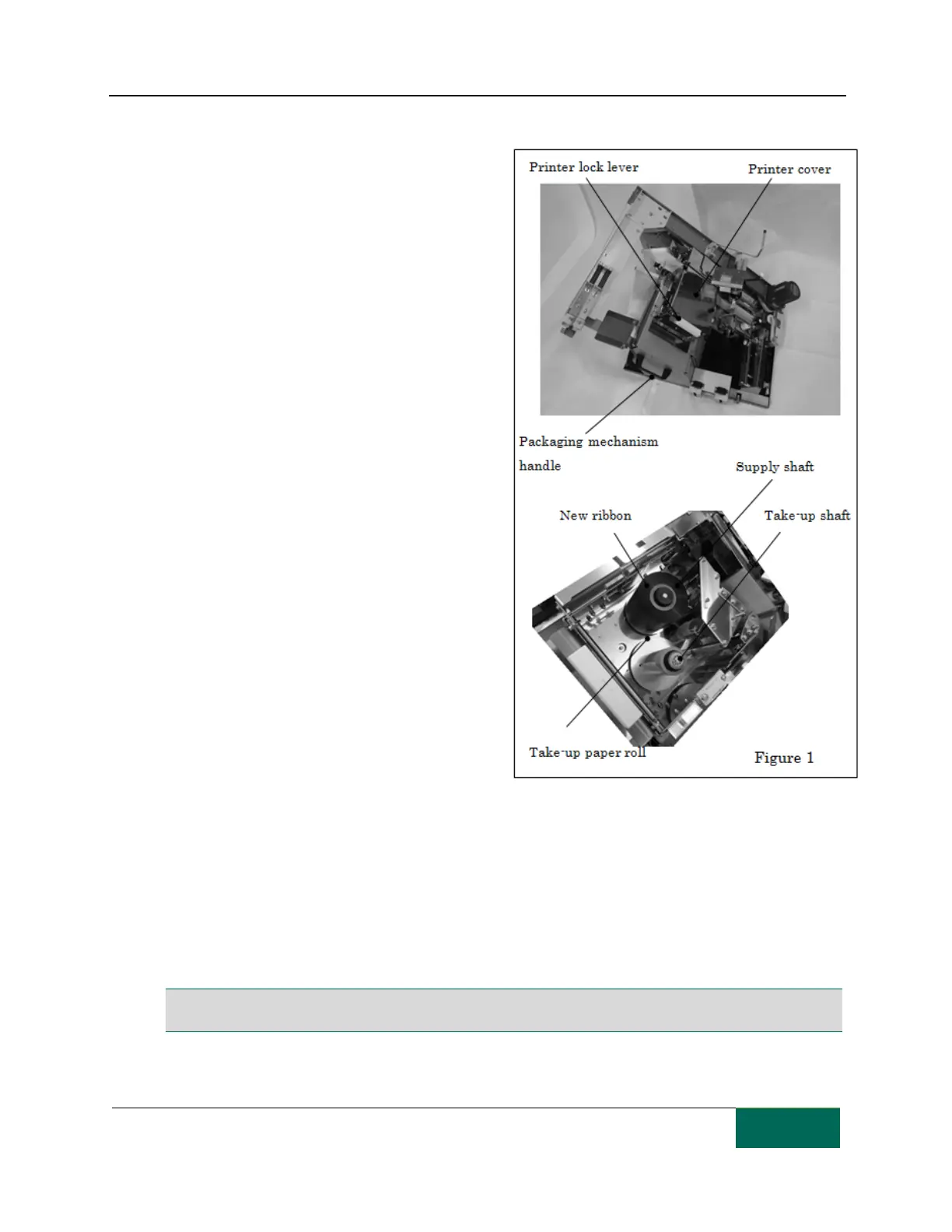 Printer lock lever

Printer cover

Packaging mechanism handle

Supply shaft

New ribbon

Take-up shaft

Take-up paper roll

Figure 1