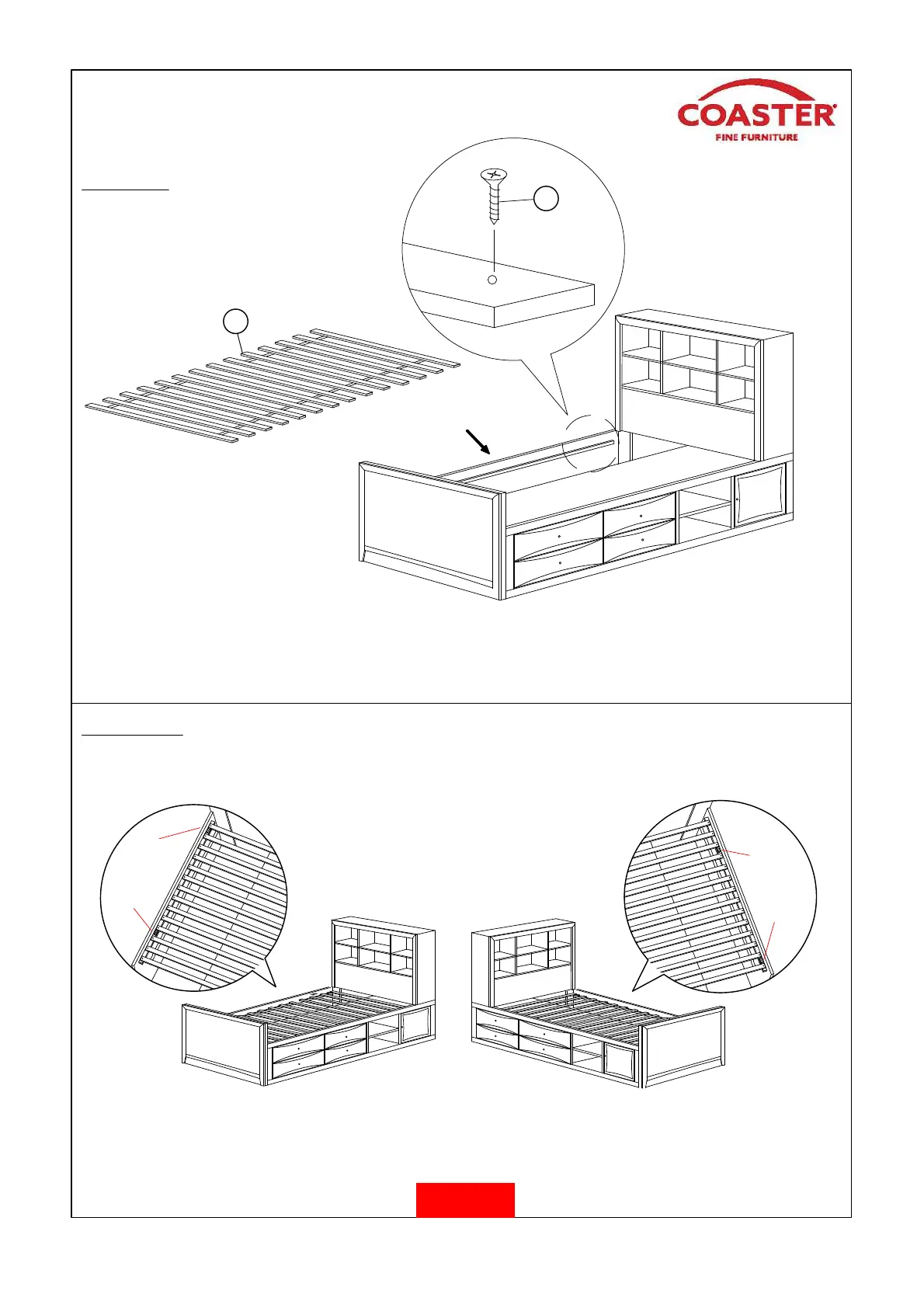 COASTER
FINE FURNITURE