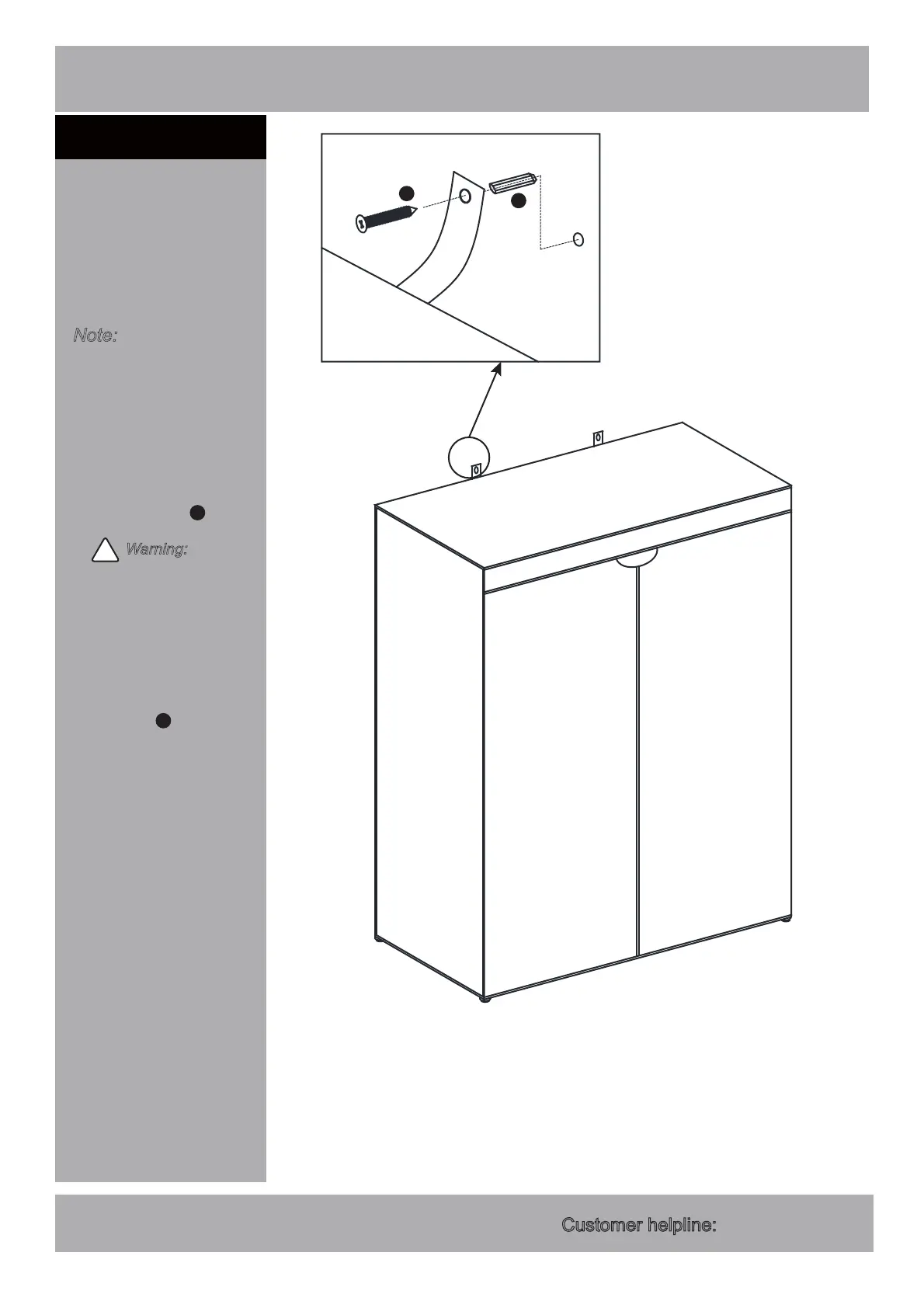 Note:

Warning:

Customer helpline: