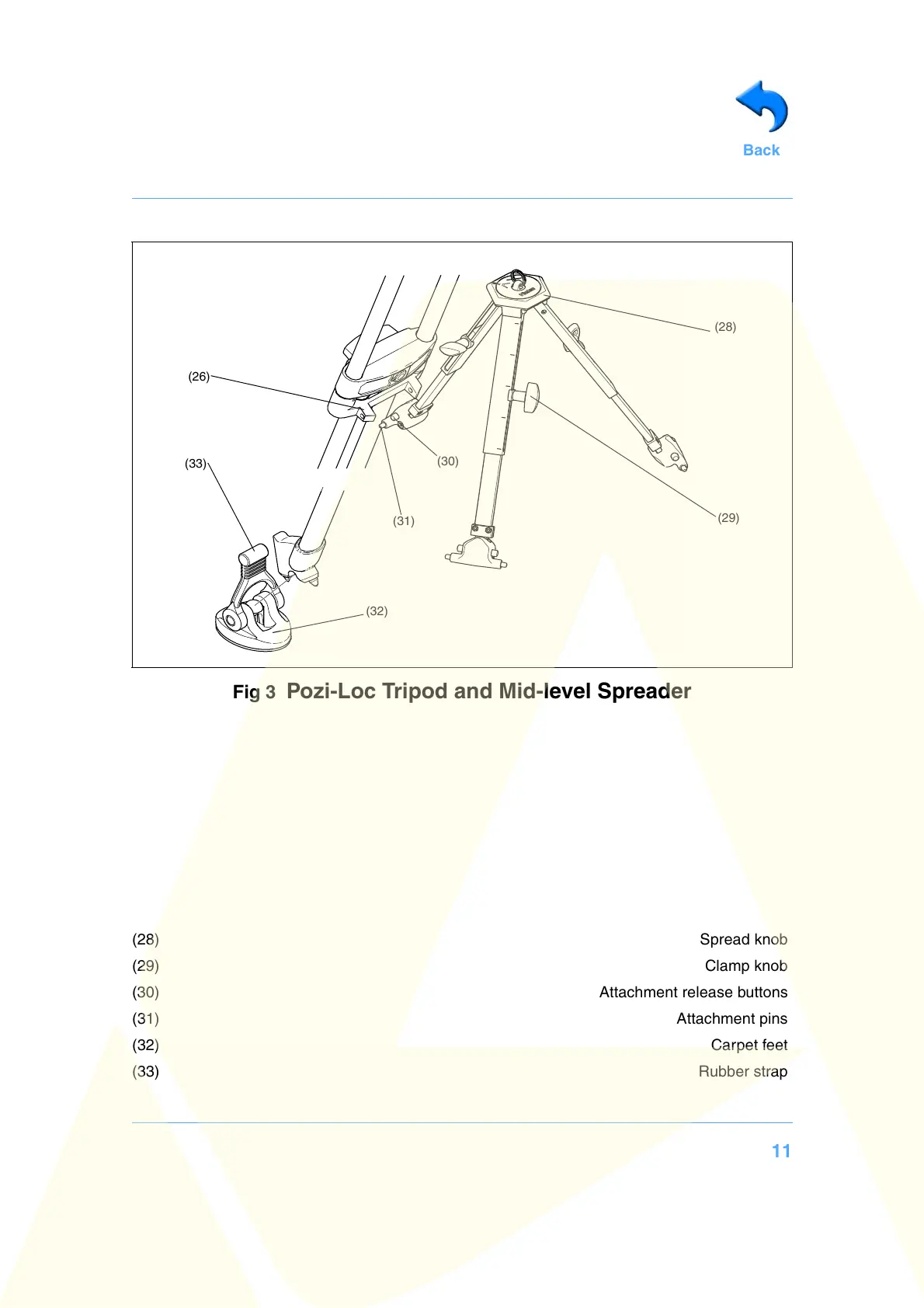 Back

(28)
(26)
(30)
(33)
(31)
(29)
(32)

Fig 3 Pozi-Loc Tripod and Mid-level Spreader

| | |
|---|---|
| (28) | Spread knob |
| (29) | Clamp knob |
| (30) | Attachment release buttons |
| (31) | Attachment pins |
| (32) | Carpet feet |
| (33) | Rubber strap |

11