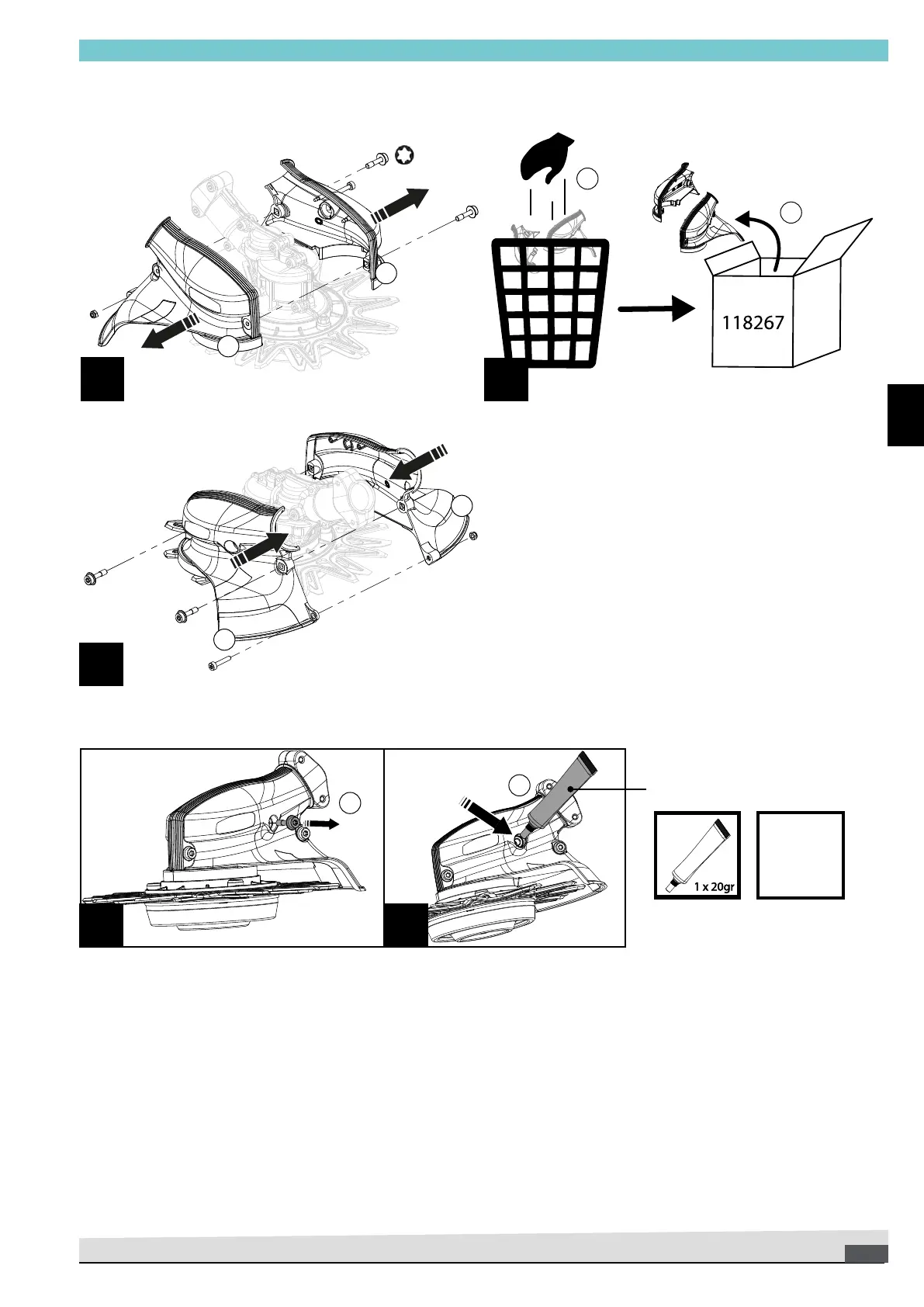 118267

1 x 20gr