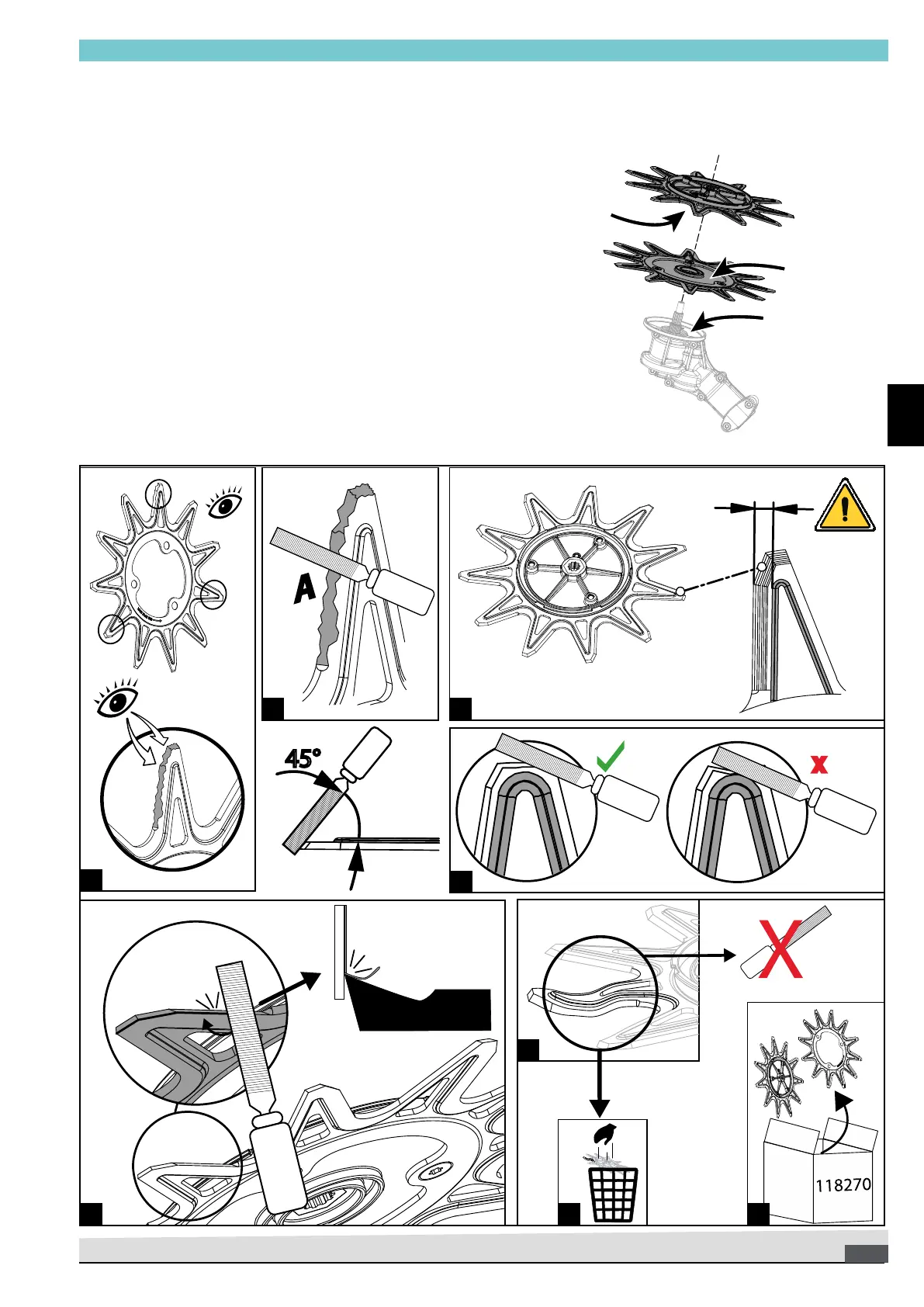 A

45°

x

118270