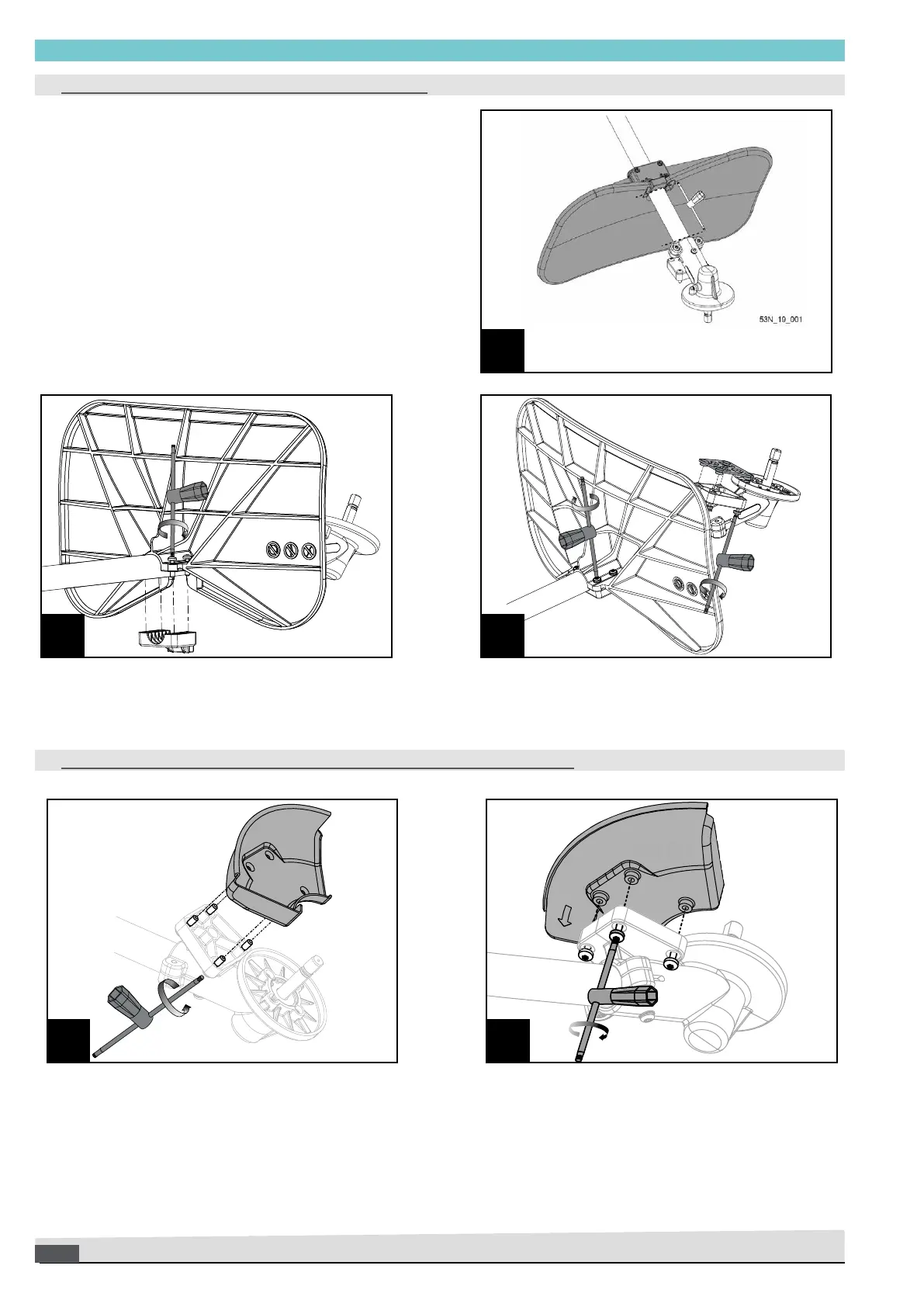 53N_19_001