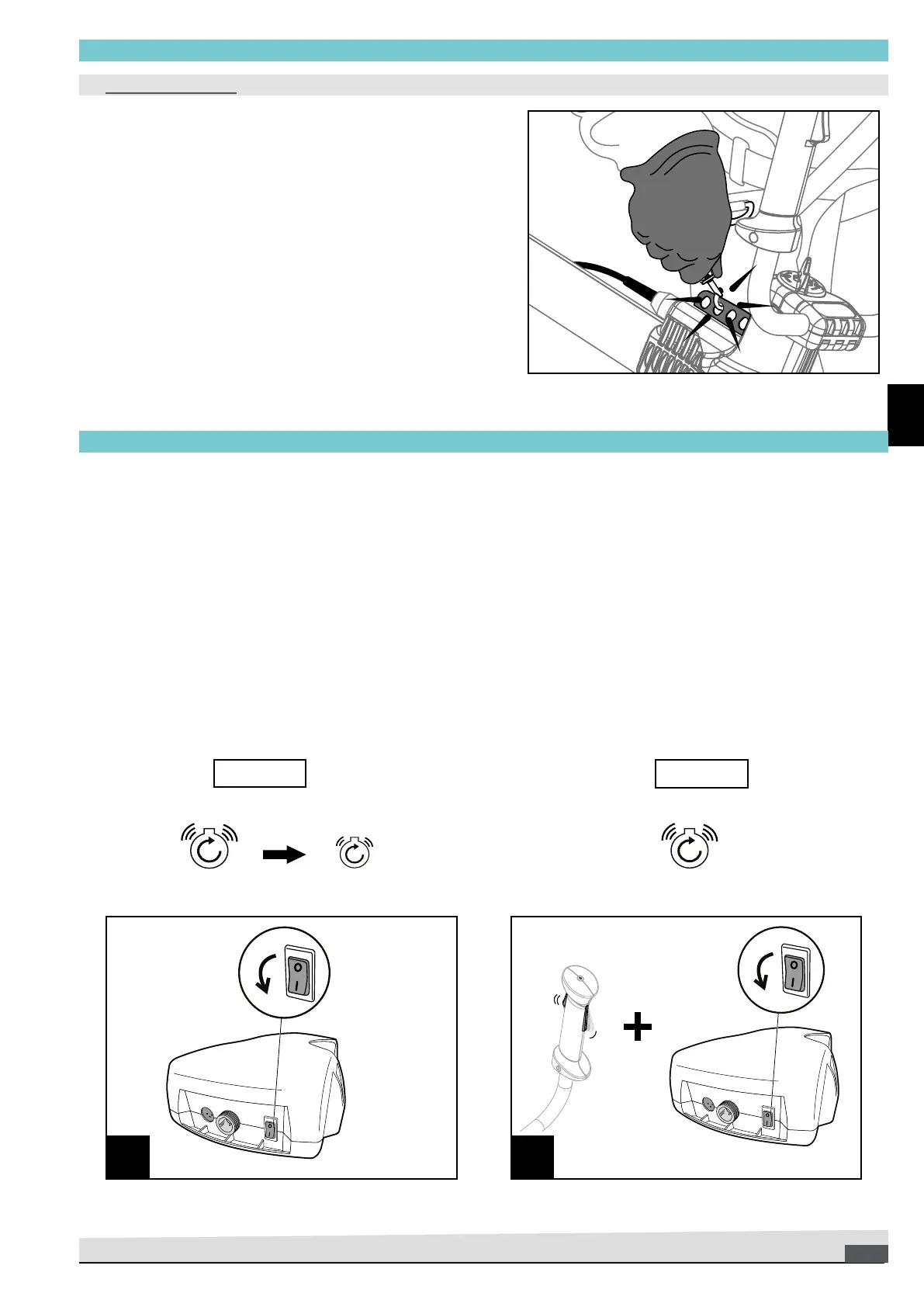 O
I
O
I