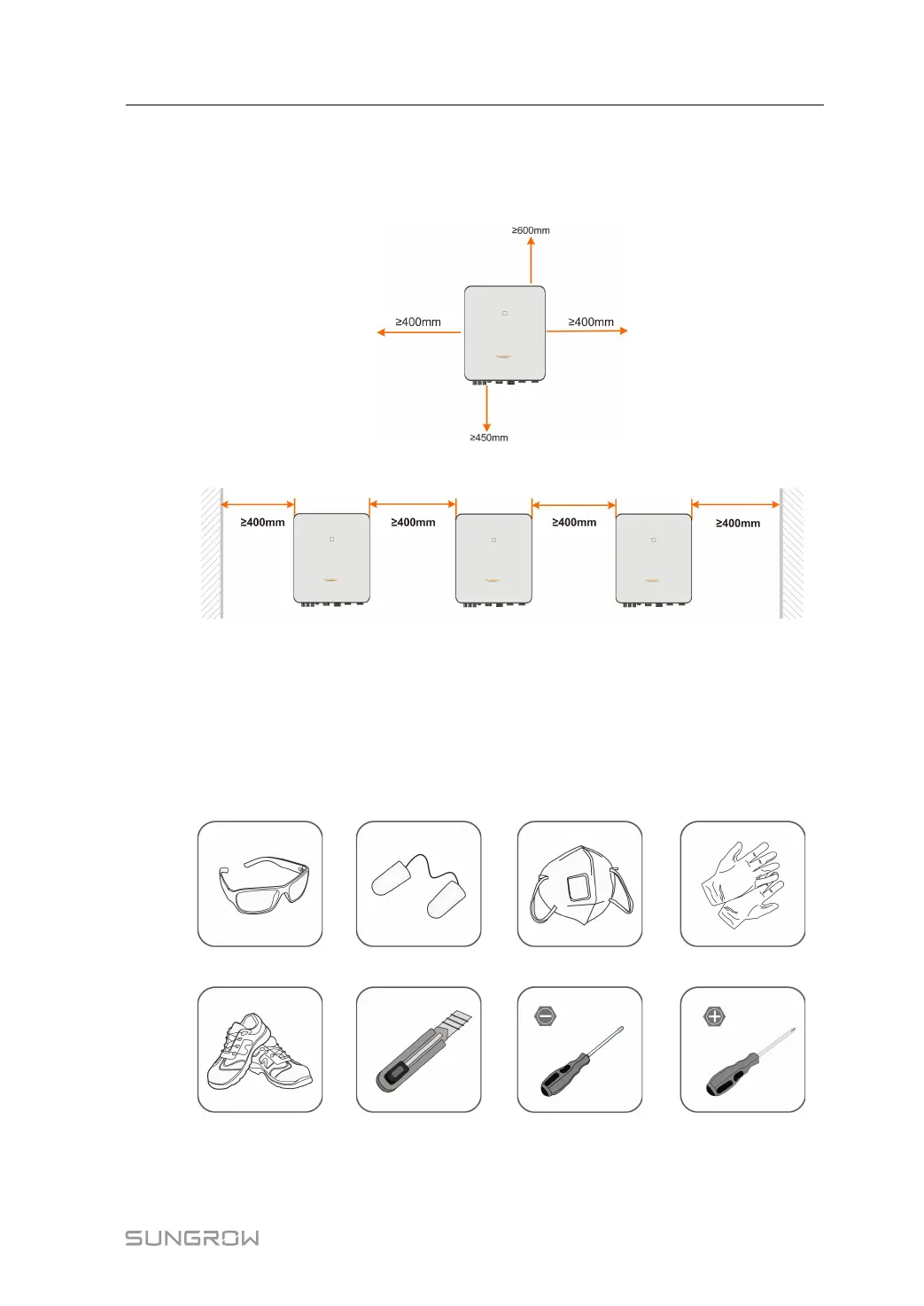 ≥600mm

≥400mm

≥400mm

≥450mm

≥400mm

≥400mm

≥400mm

≥400mm

SUNGROW