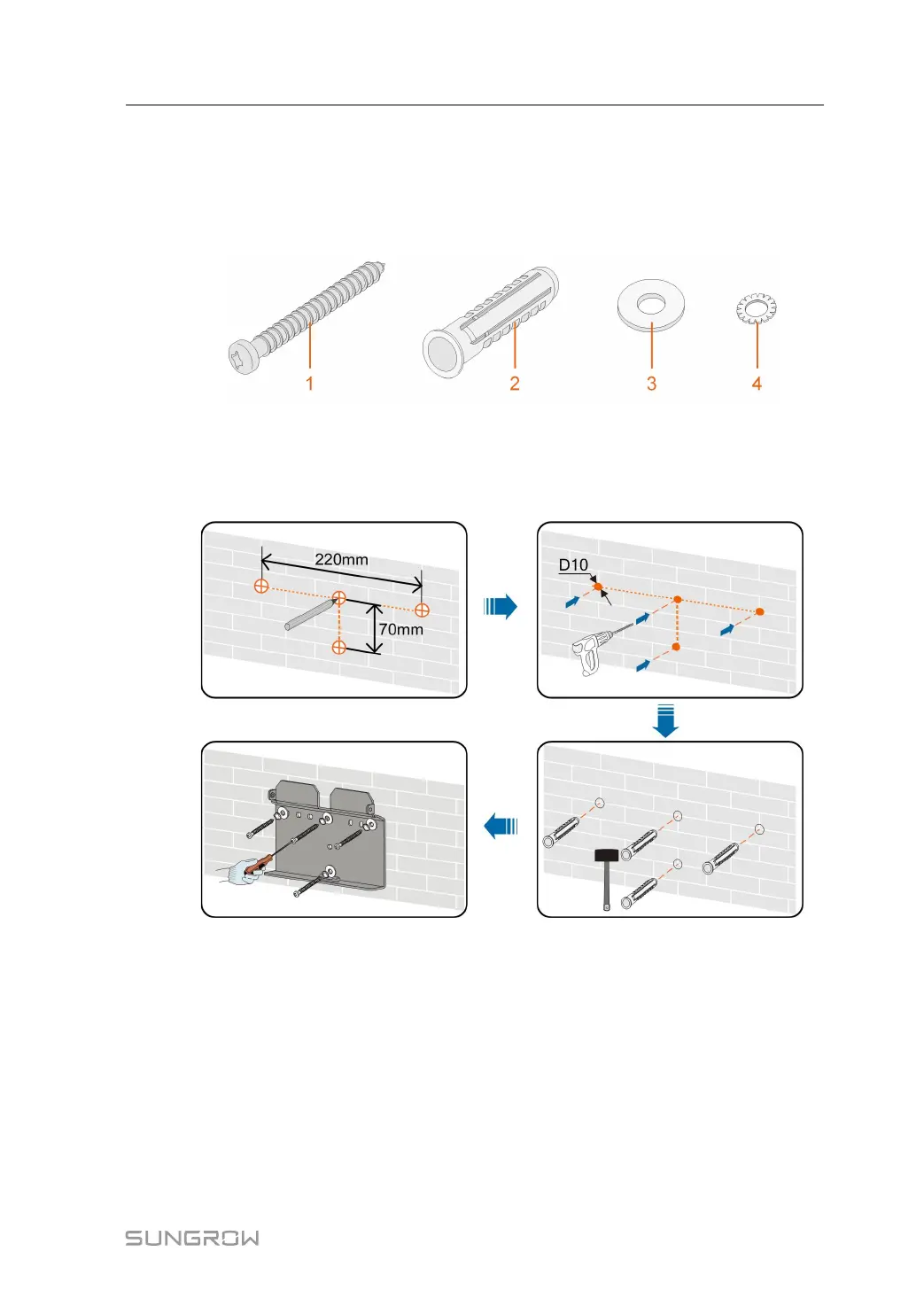 1 2 3 4

220mm

70mm

D10

SUNGROW