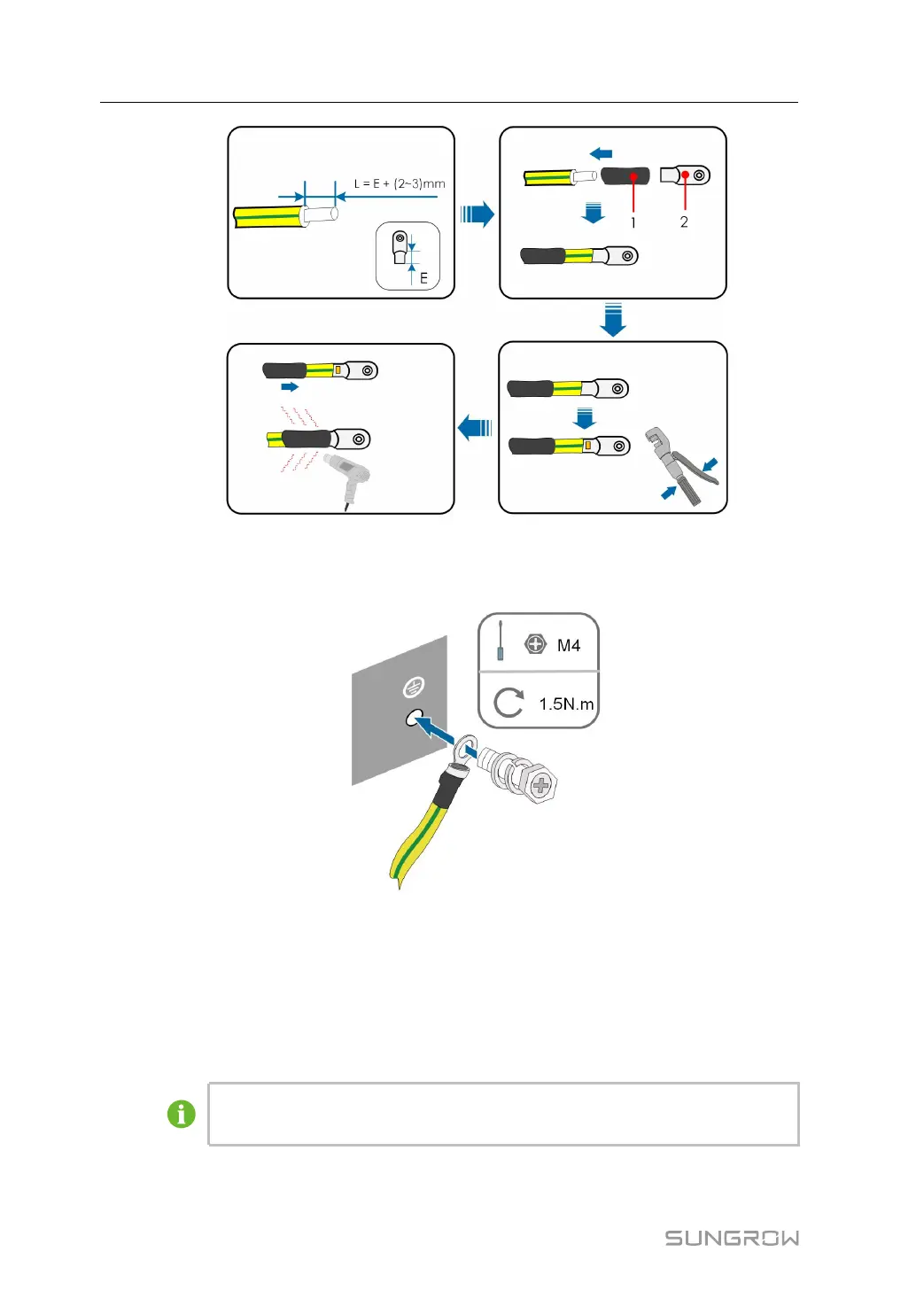 L = E + (2~3)mm

E

1

2

M4

1.5N.m

SUNGROW