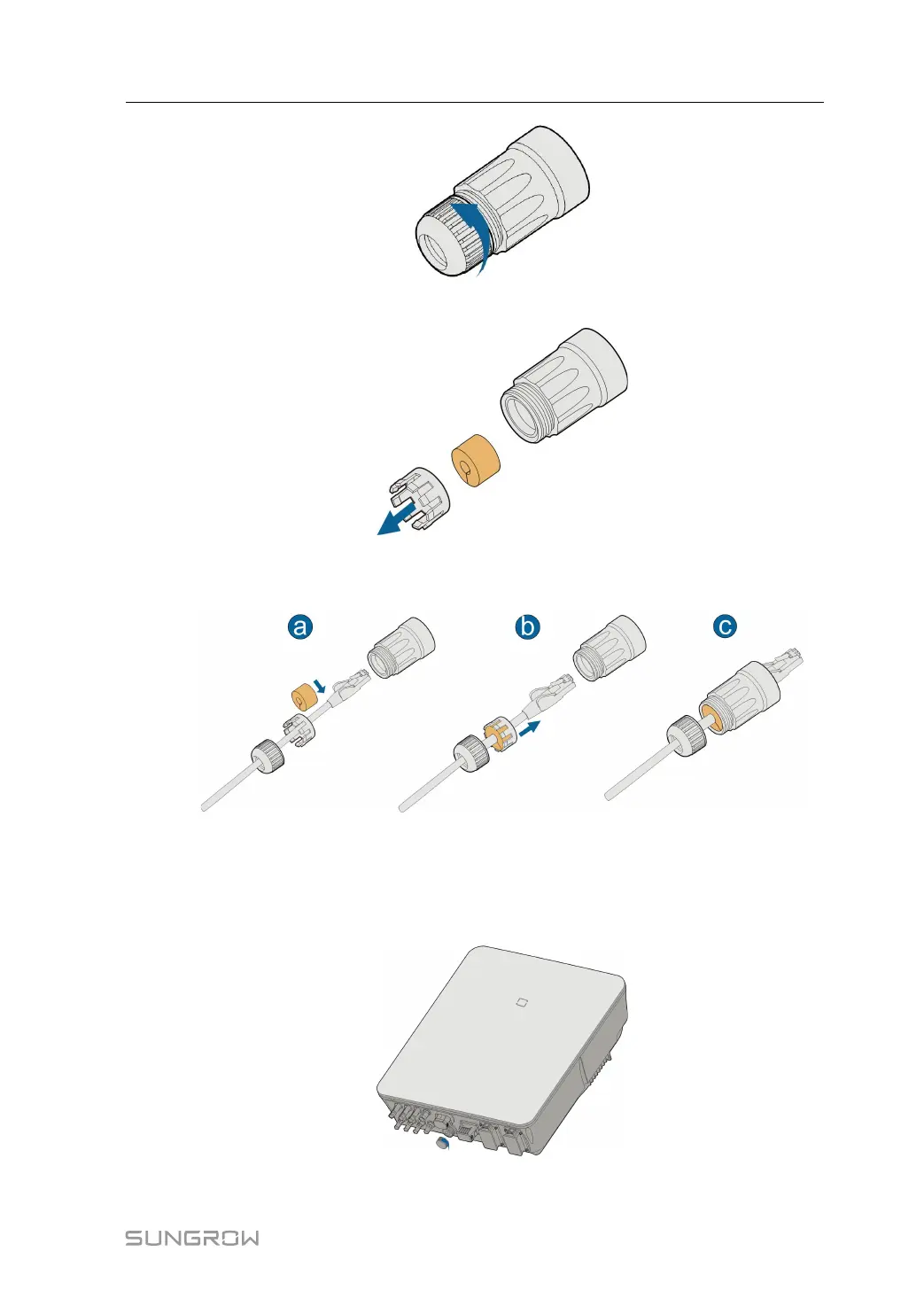 a

b

c

SUNGROW