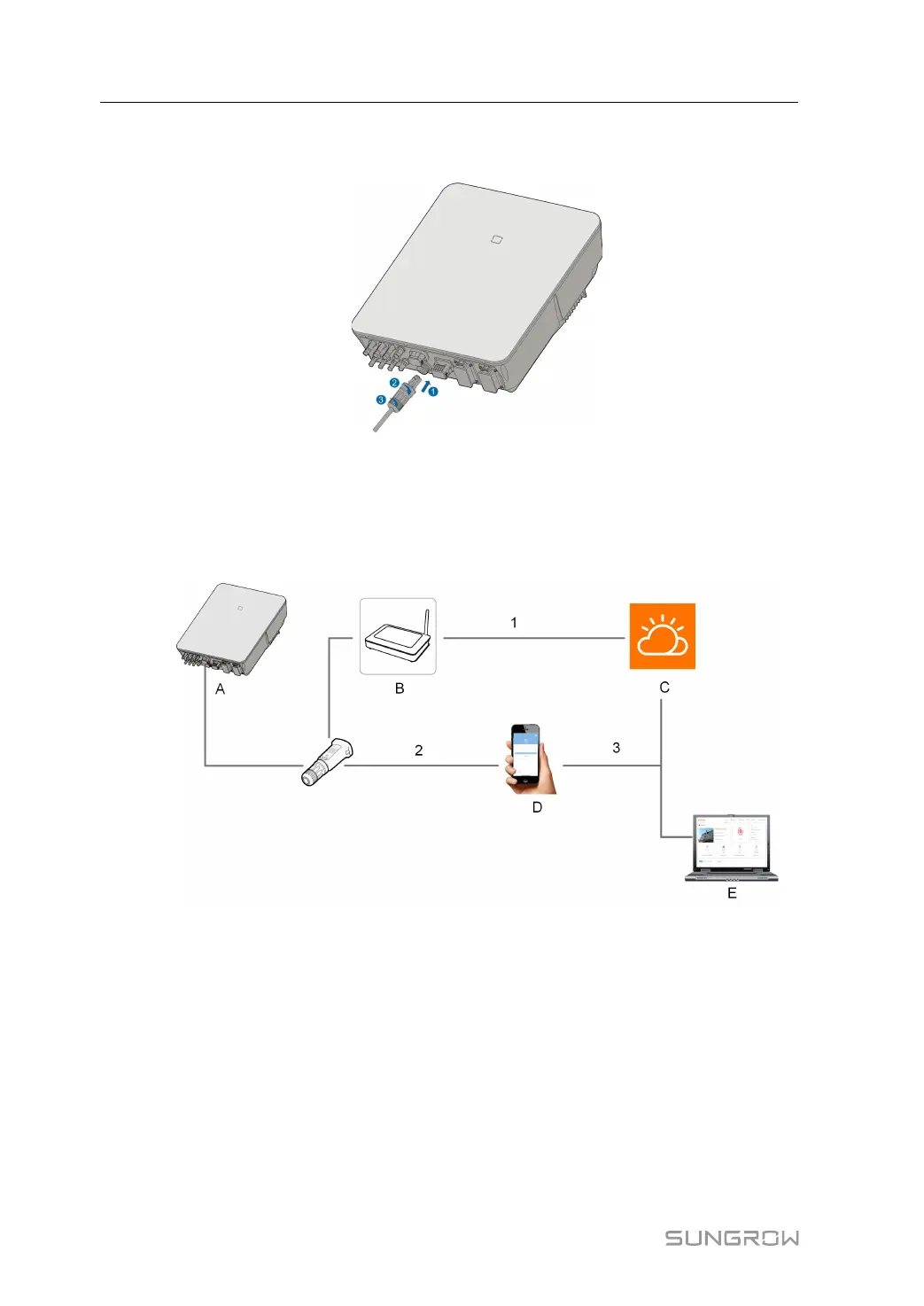 2
1
3

1

A

B

C

2

3

D

E

SUNGROW