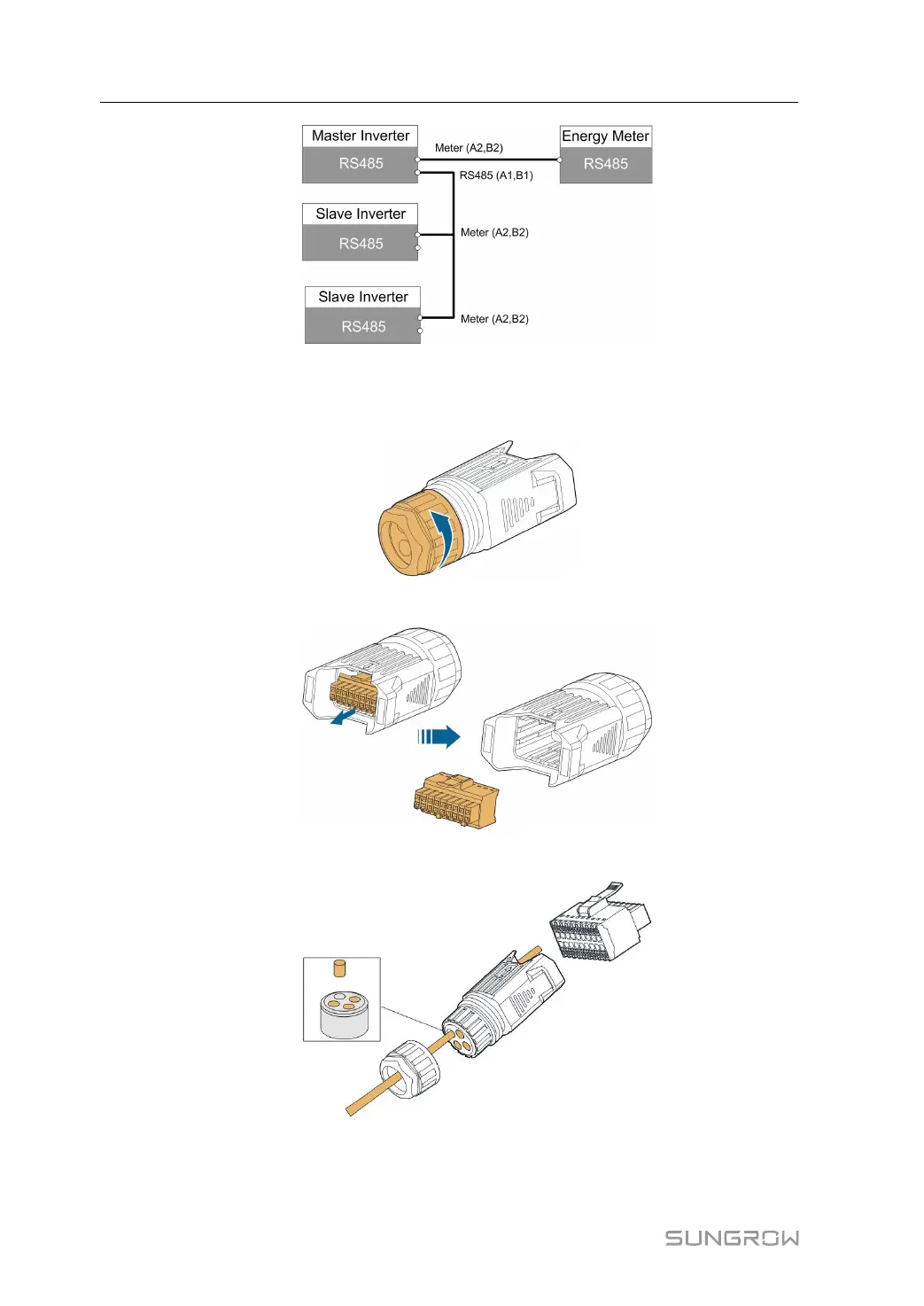 Master Inverter
RS485
Meter (A2,B2)
Energy Meter
RS485
RS485 (A1,B1)
Slave Inverter
RS485
Meter (A2,B2)
Slave Inverter
RS485
Meter (A2,B2)

SUNGROW