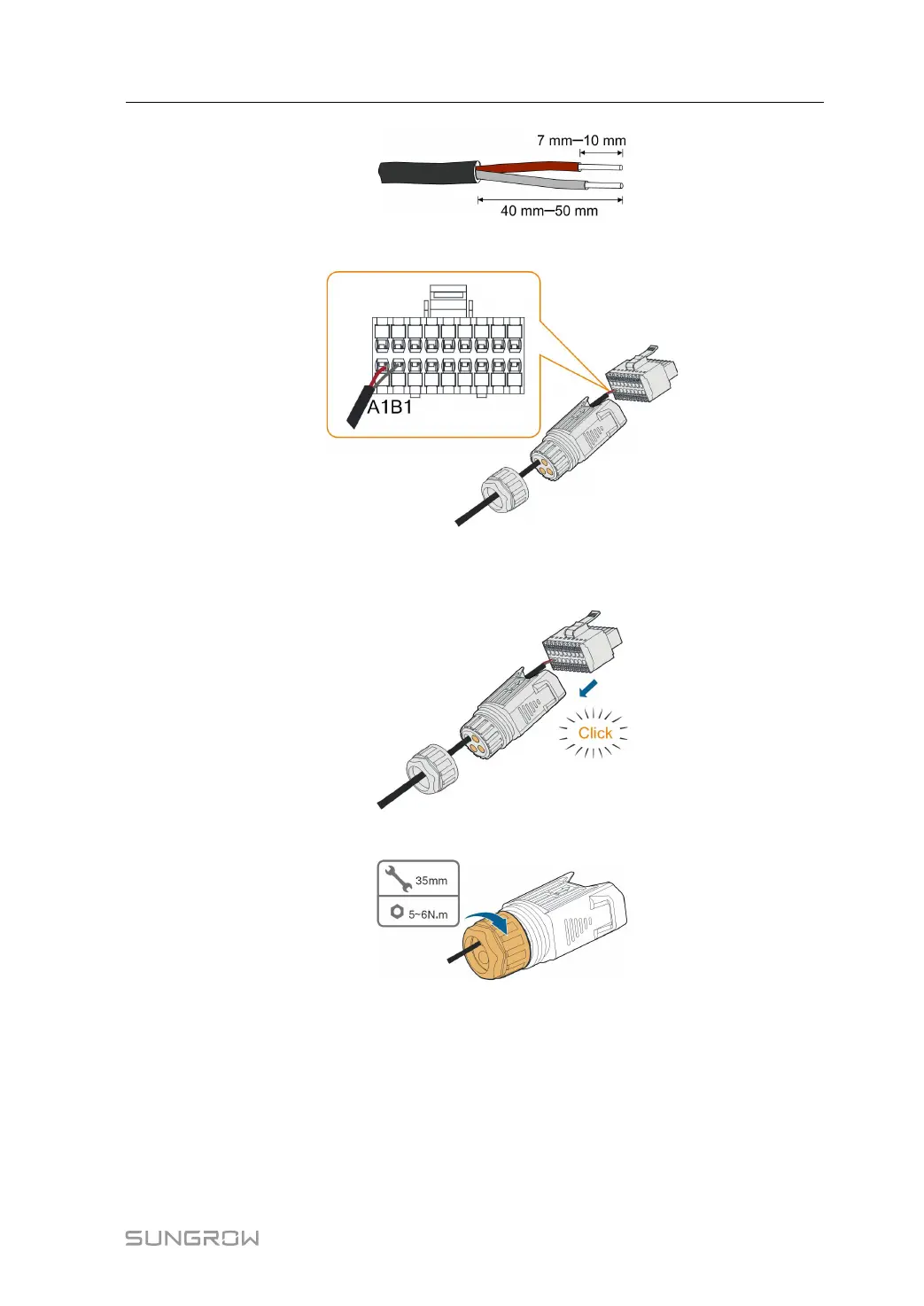 7 mm—10 mm

40 mm—50 mm

A1B1

Click

35mm

5~6N.m

SUNGROW