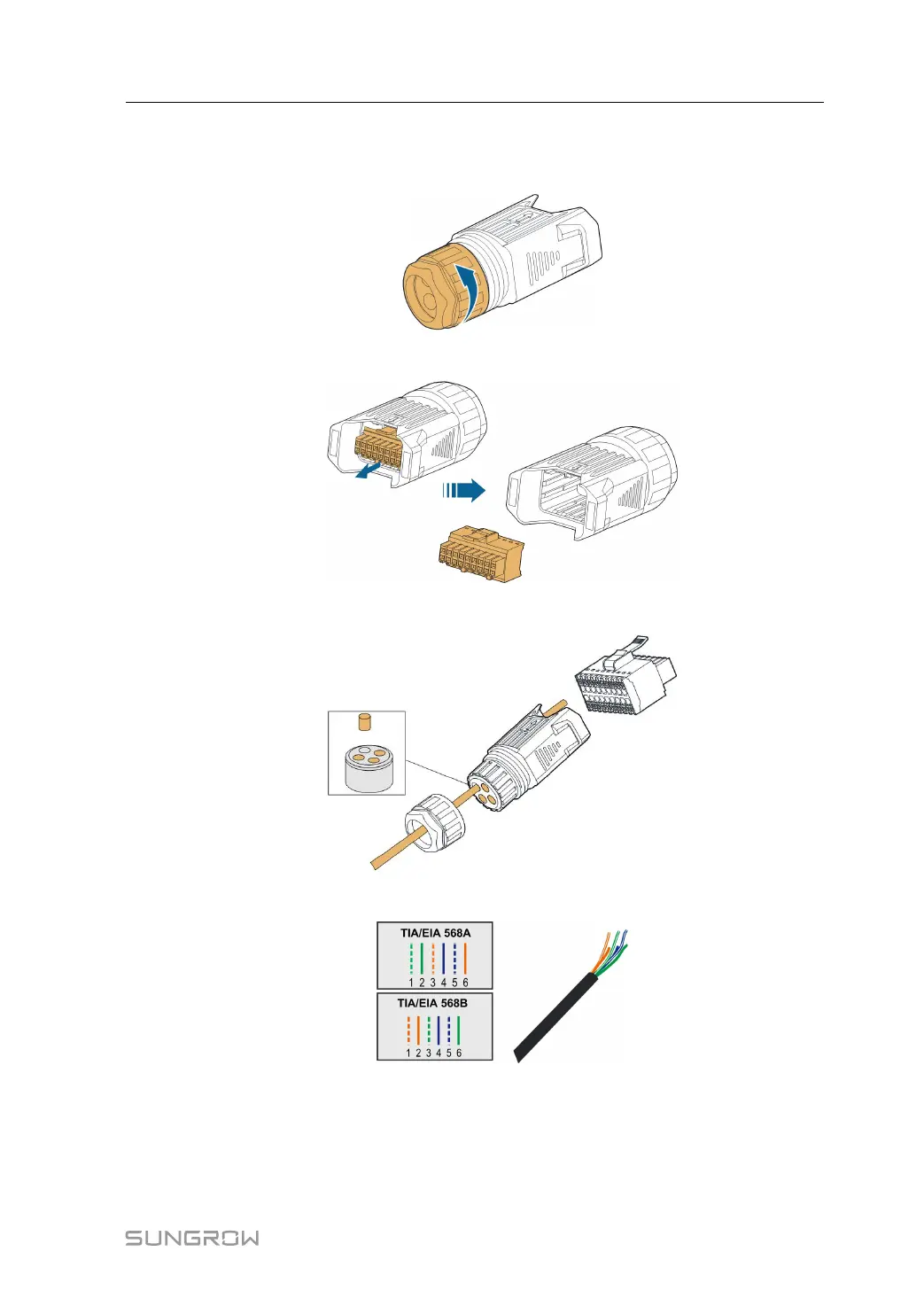 TIA/EIA 568A
1 2 3 4 5 6

TIA/EIA 568B
1 2 3 4 5 6

SUNGROW