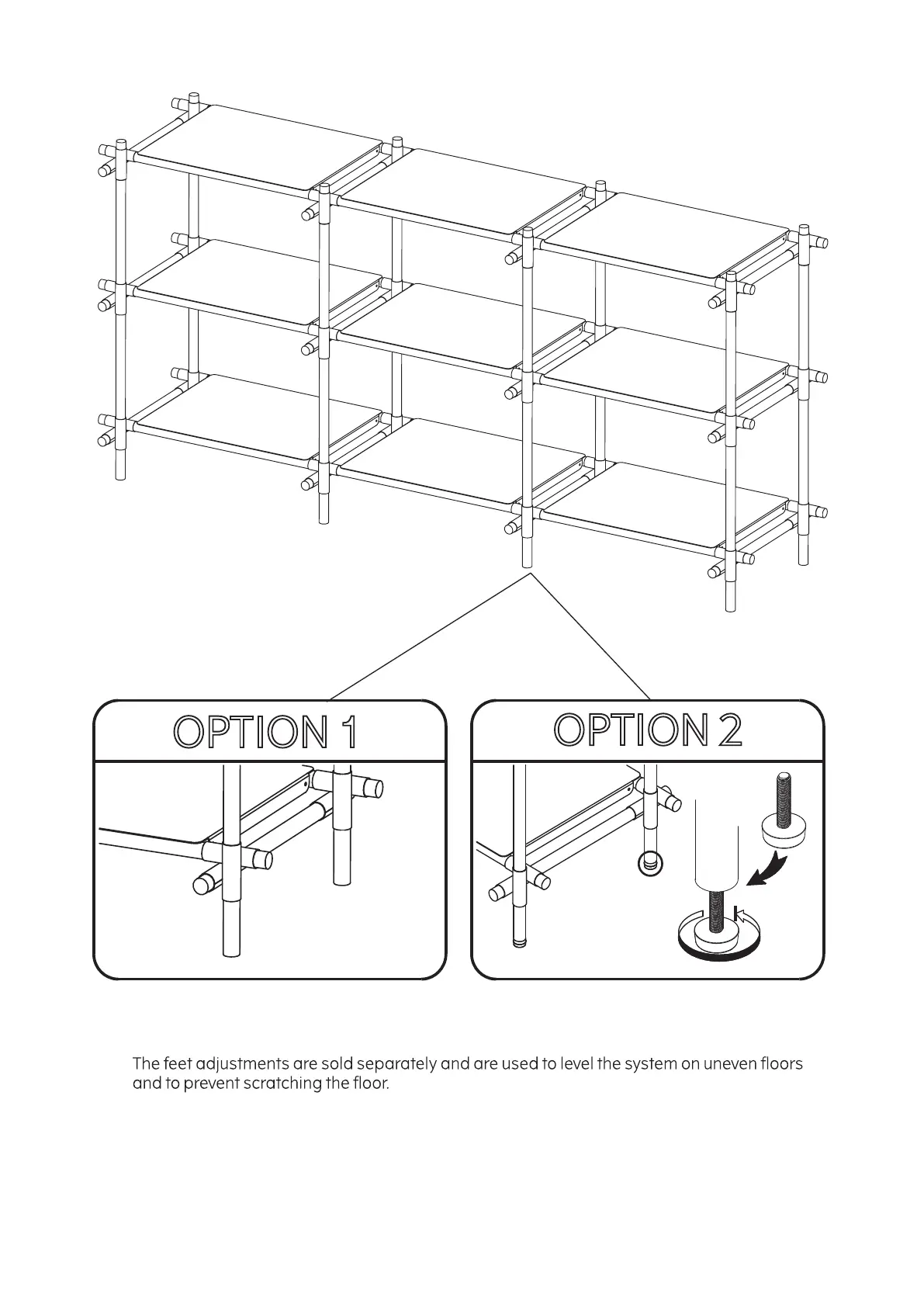 OPTION 1

OPTION 2

The feet adjustments are sold separately and are used to level the system on uneven floors and to prevent scratching the floor.