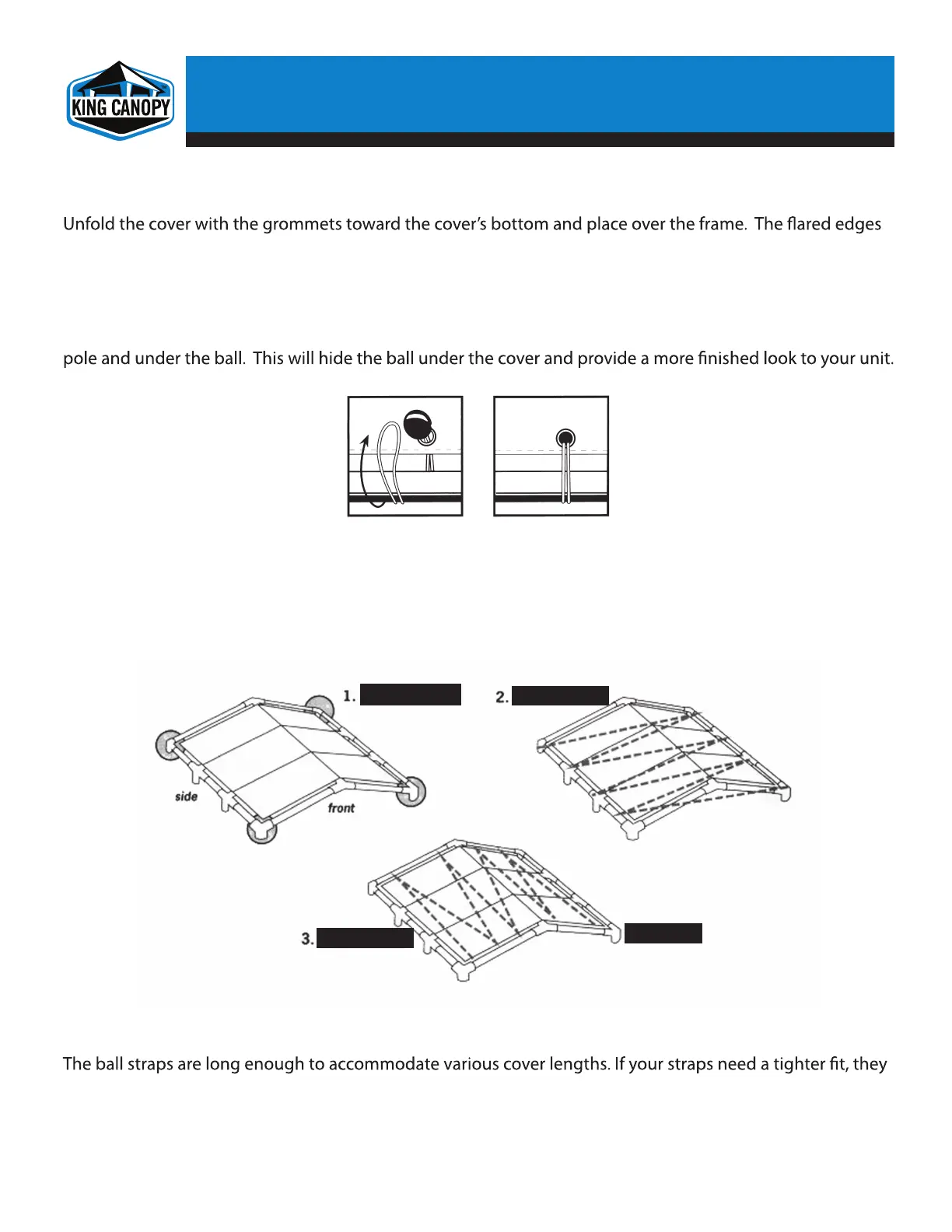 KING CANOPY

Unfold the cover with the grommets toward the cover's bottom and place over the frame. The flared edges

pole and under the ball. This will hide the ball under the cover and provide a more finished look to your unit.

1.

2.

side

front

3.

The ball straps are long enough to accommodate various cover lengths. If your straps need a tighter fit, they