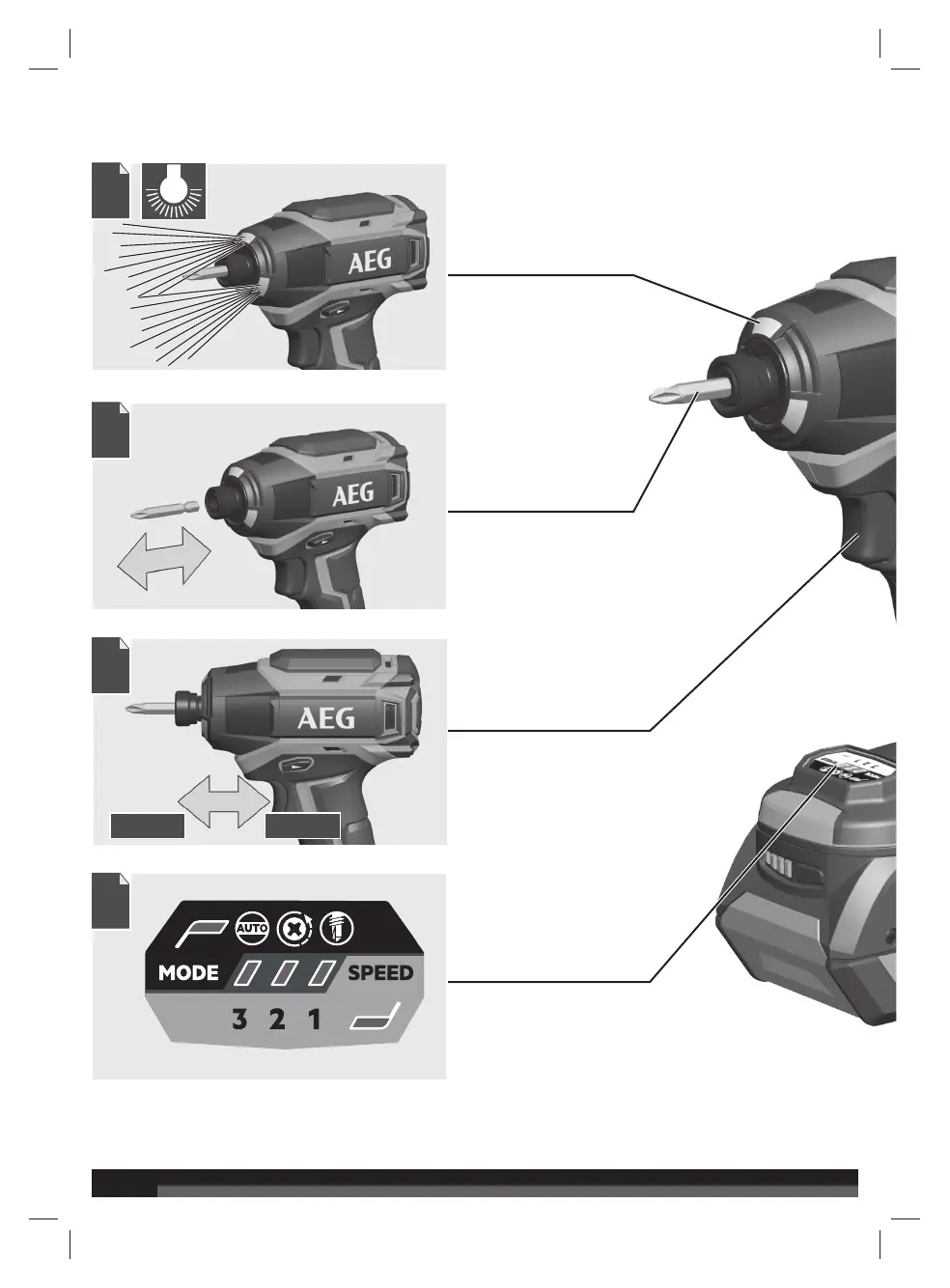 AEG

AEG

AEG

AUTO

MODE

SPEED

3 2 1