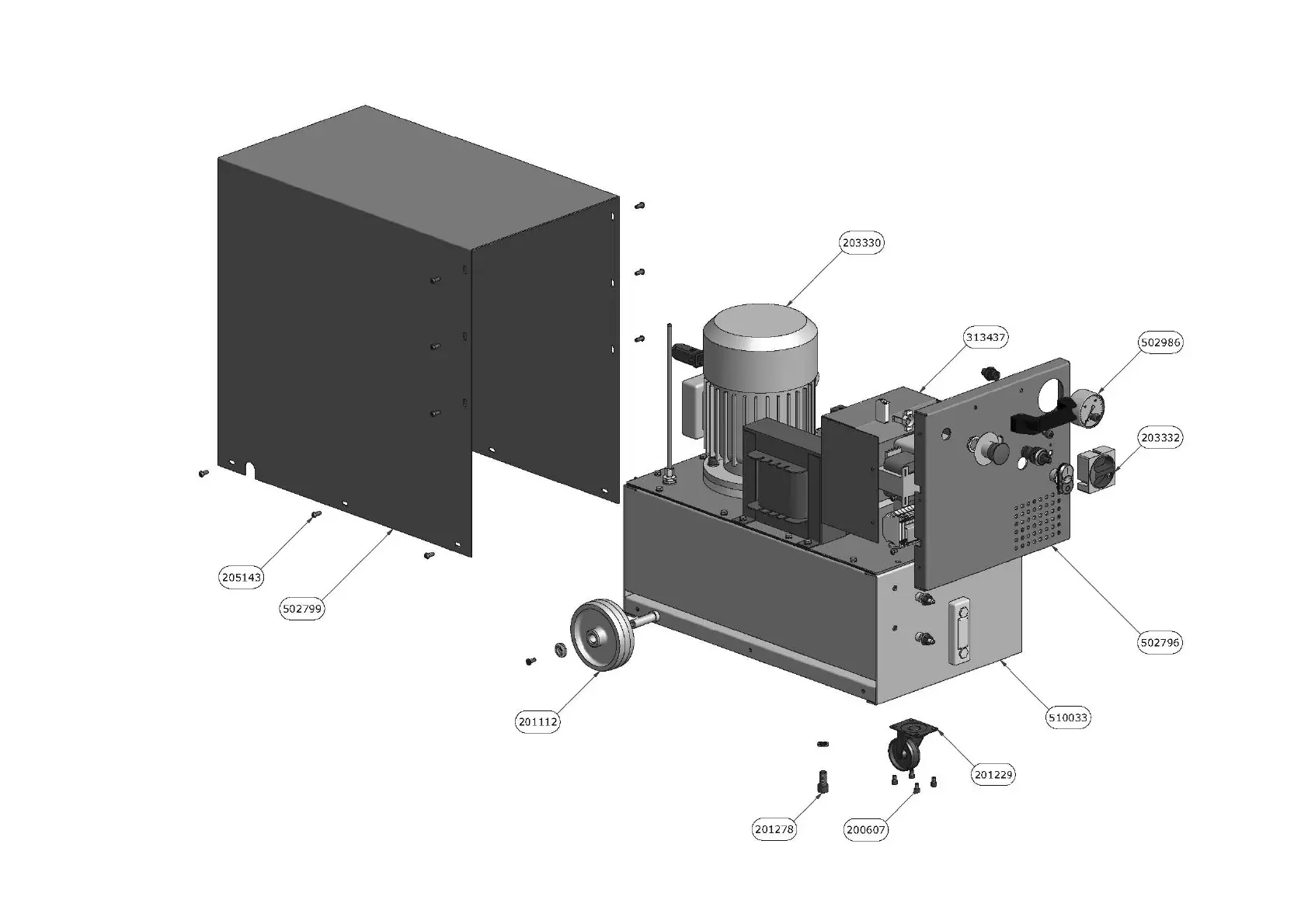 203330

313437

502986

203332

205143

502799

502796

201112

510033

201229

201278

200607