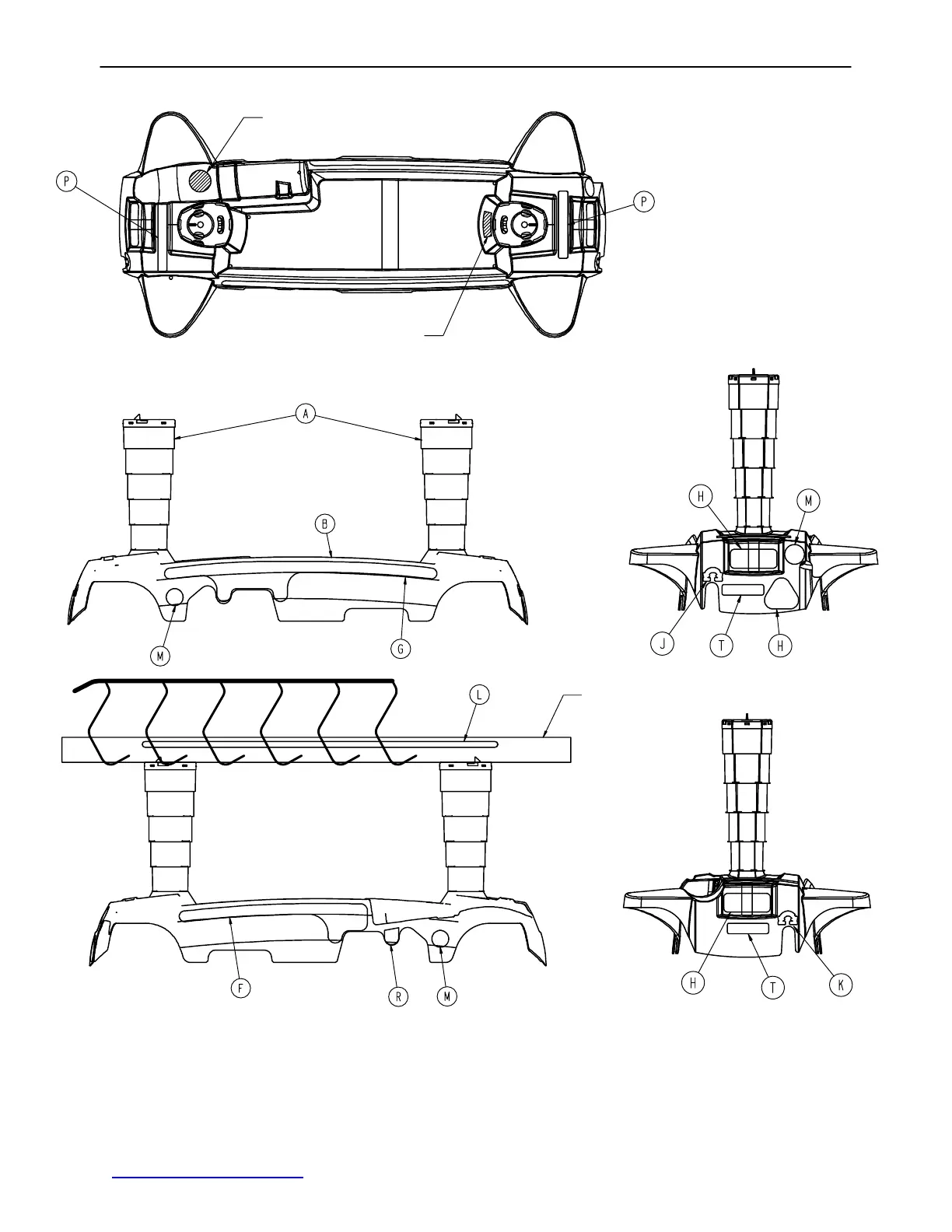 P

P

A

B

M

G

H

M

J

T

H

L

F

R

M

H

T

K