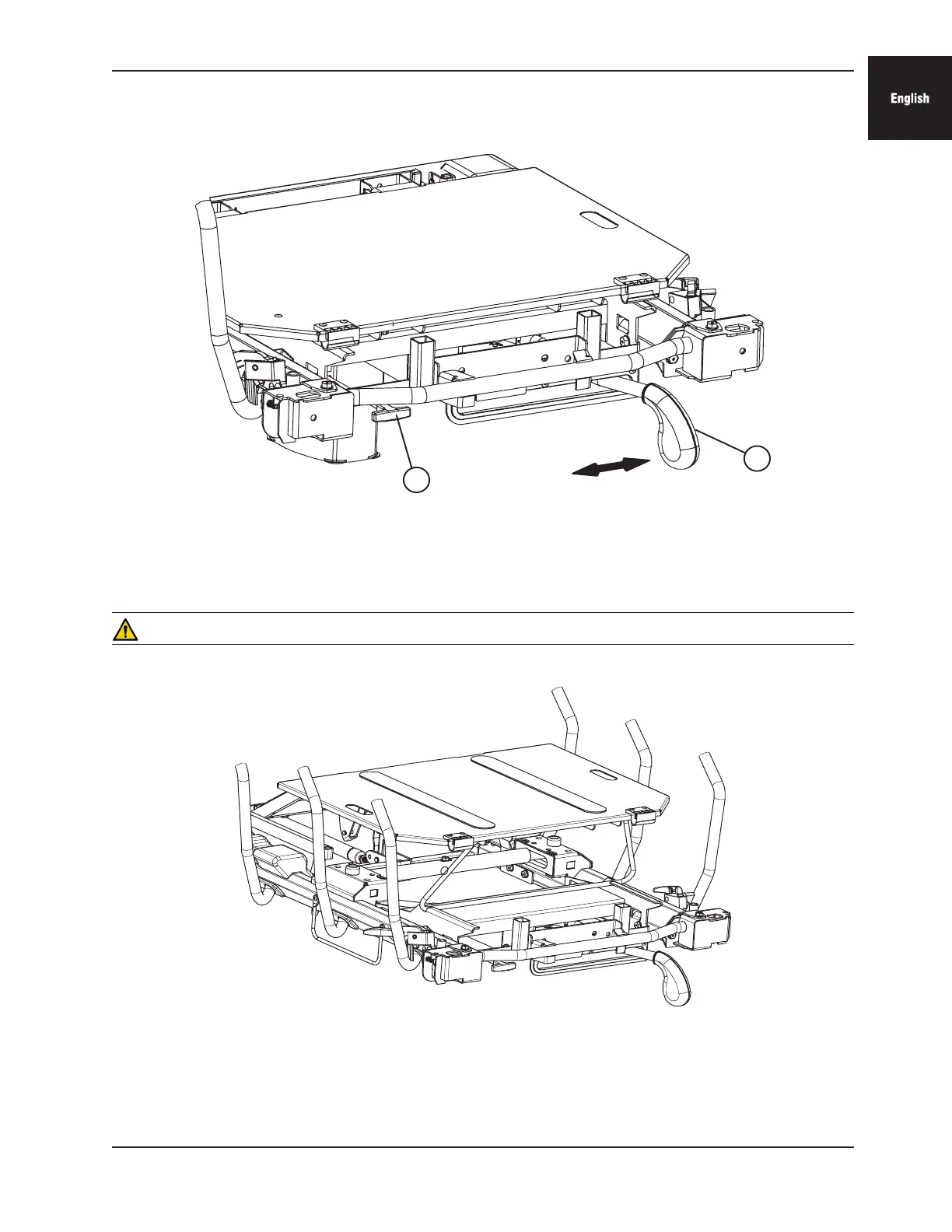 English