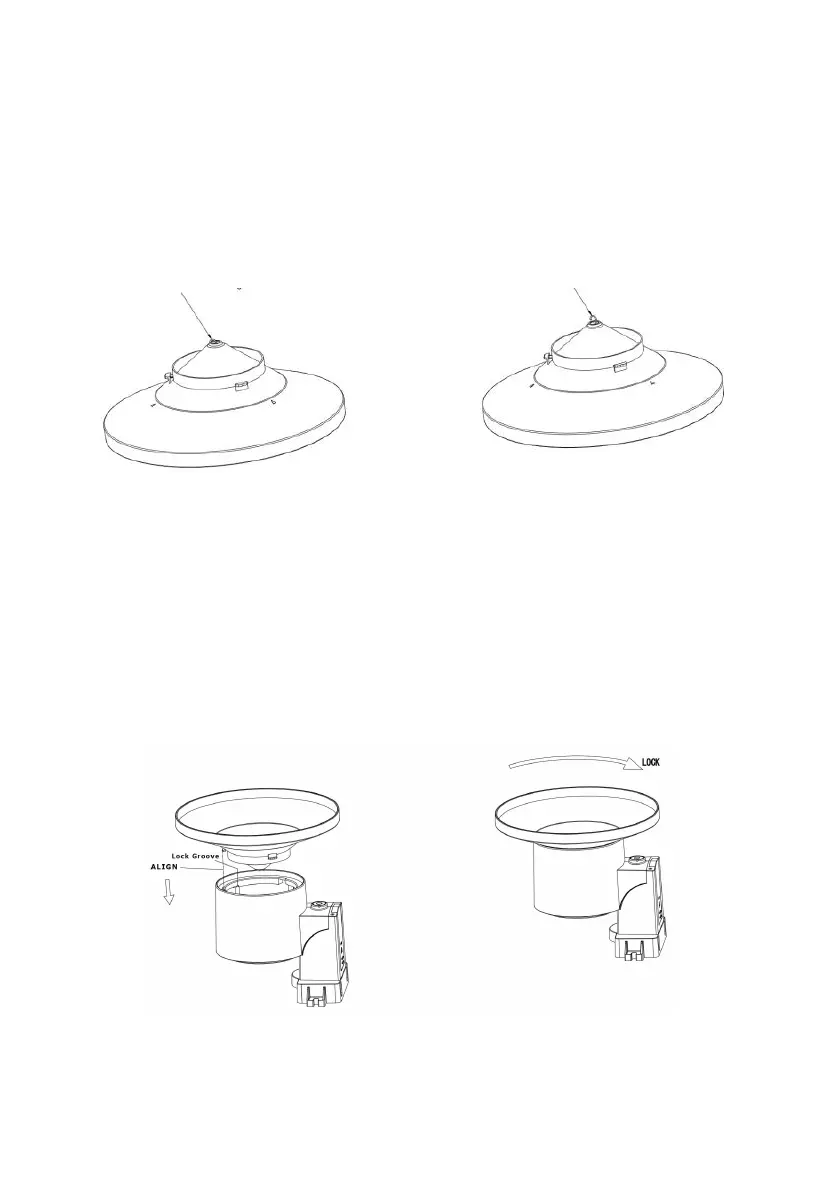 Lock Groove
ALIGN

LOCK