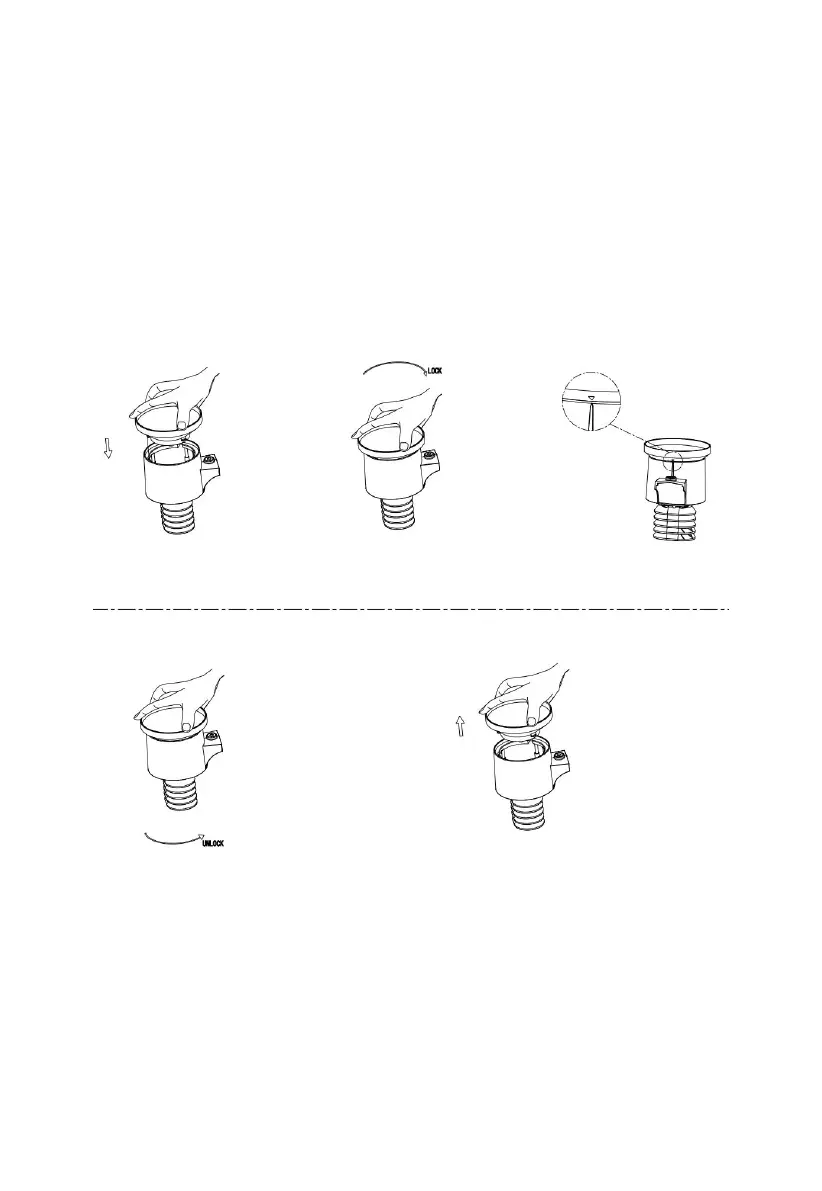 LOCK

UNLOCK