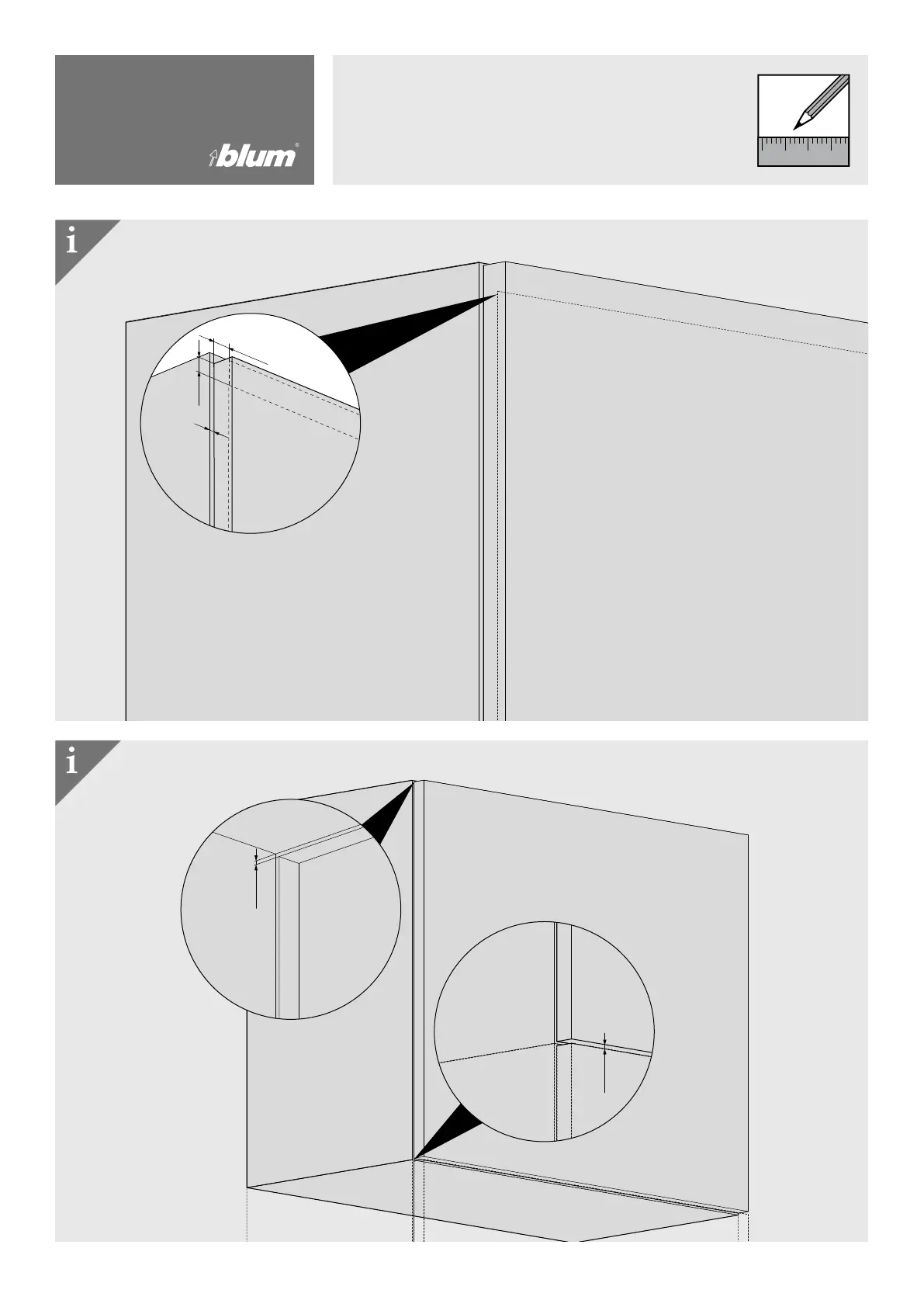 blum®

i

i