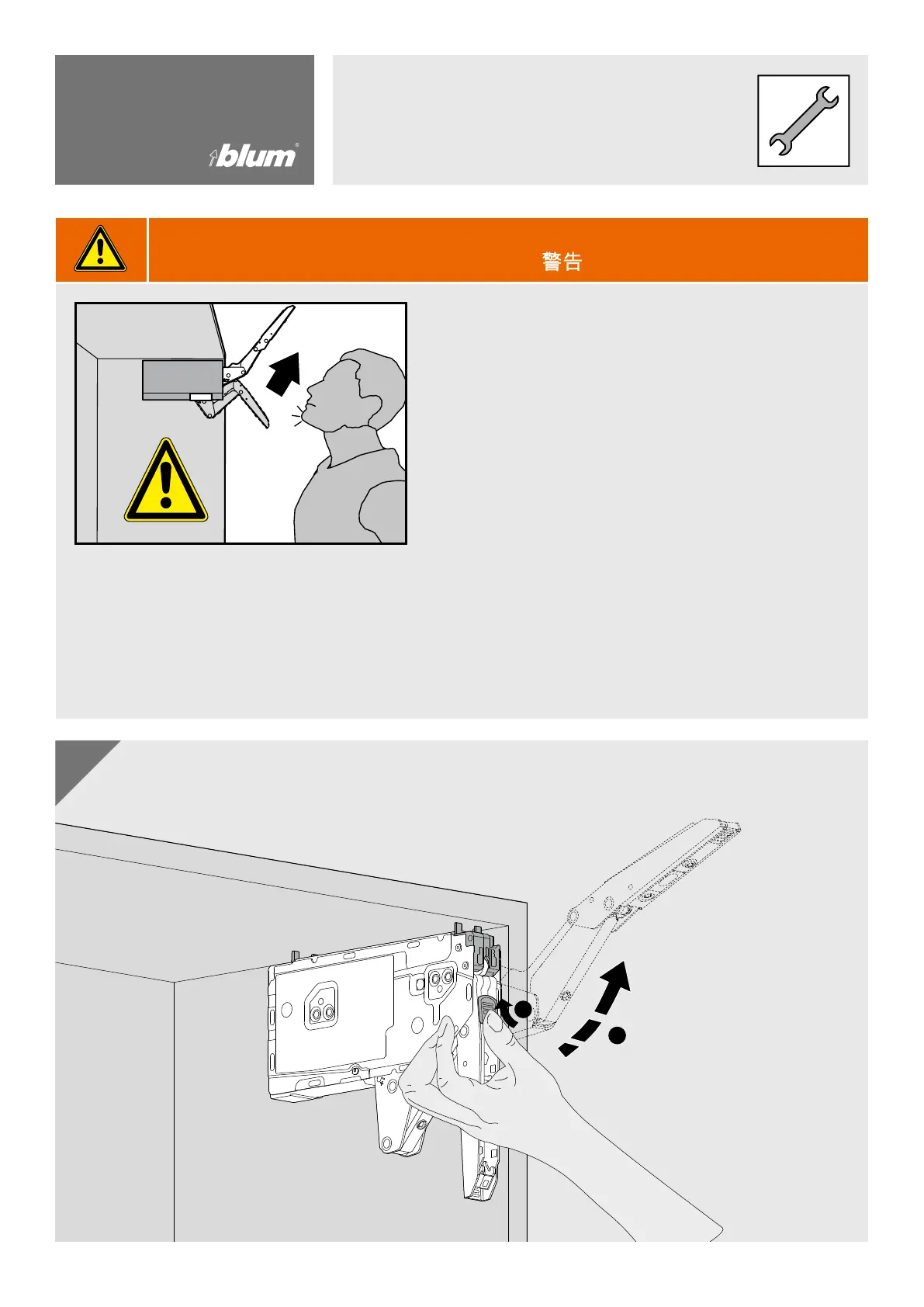 blum®

警告