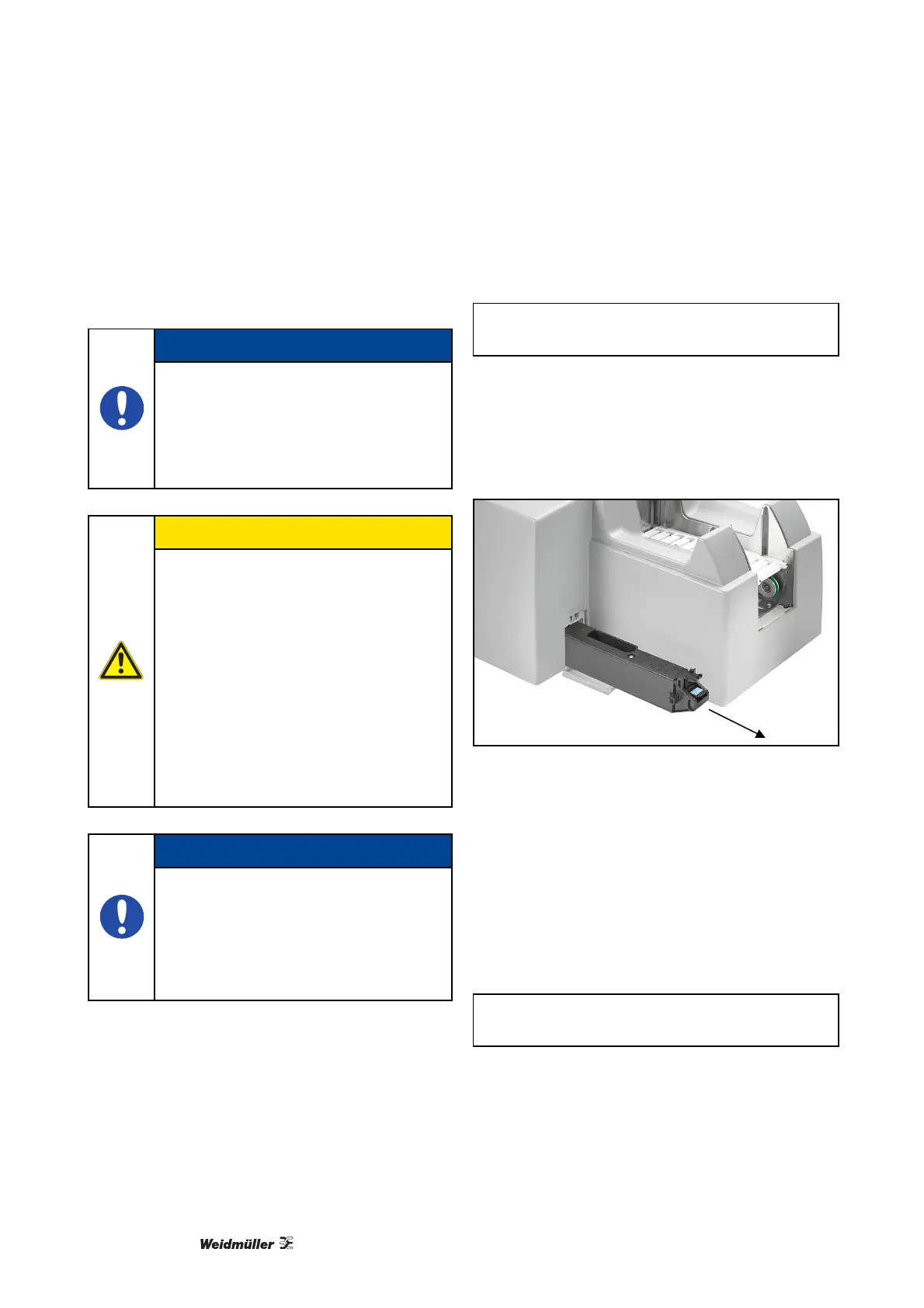 Weidmüller