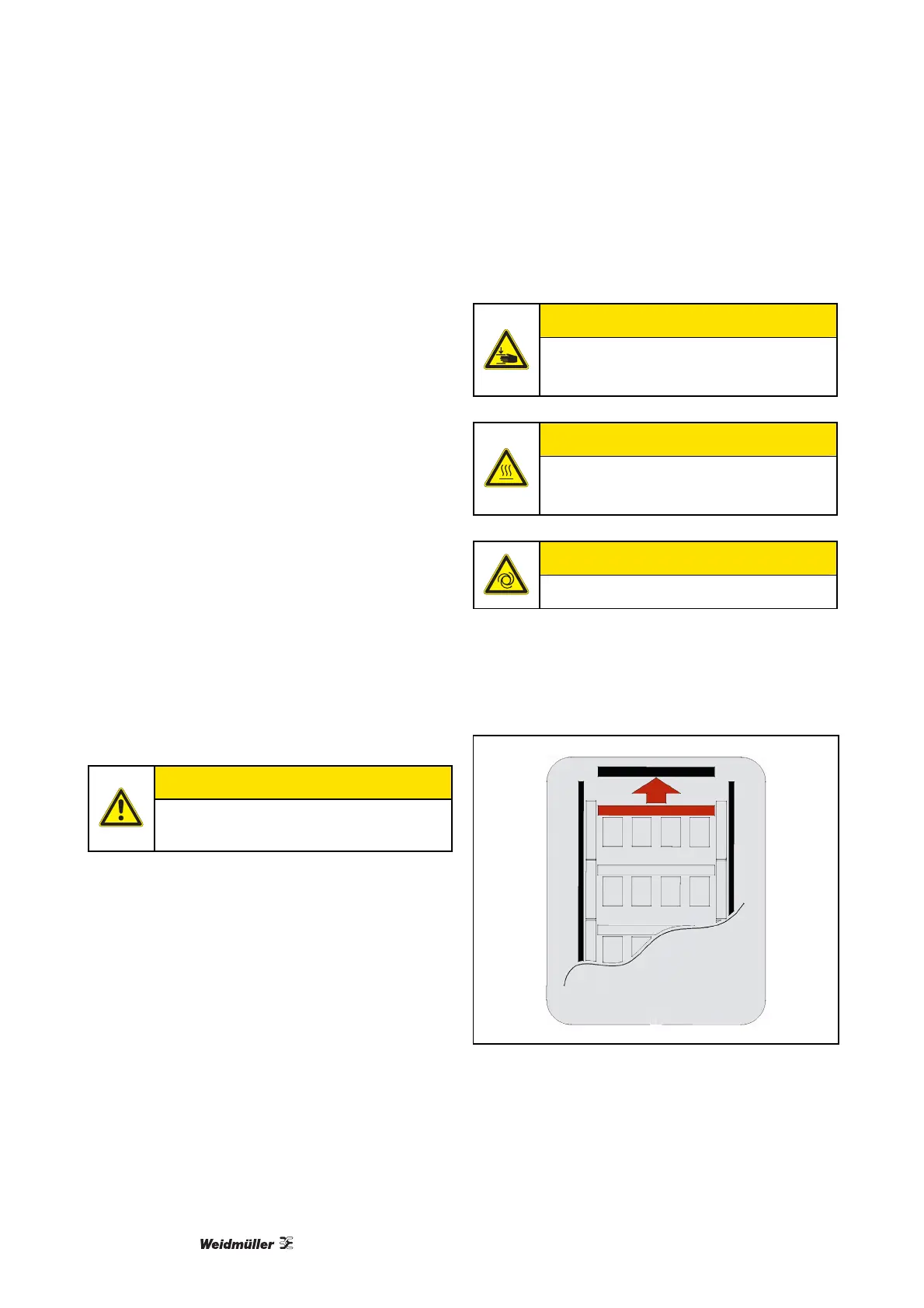 Weidmüller