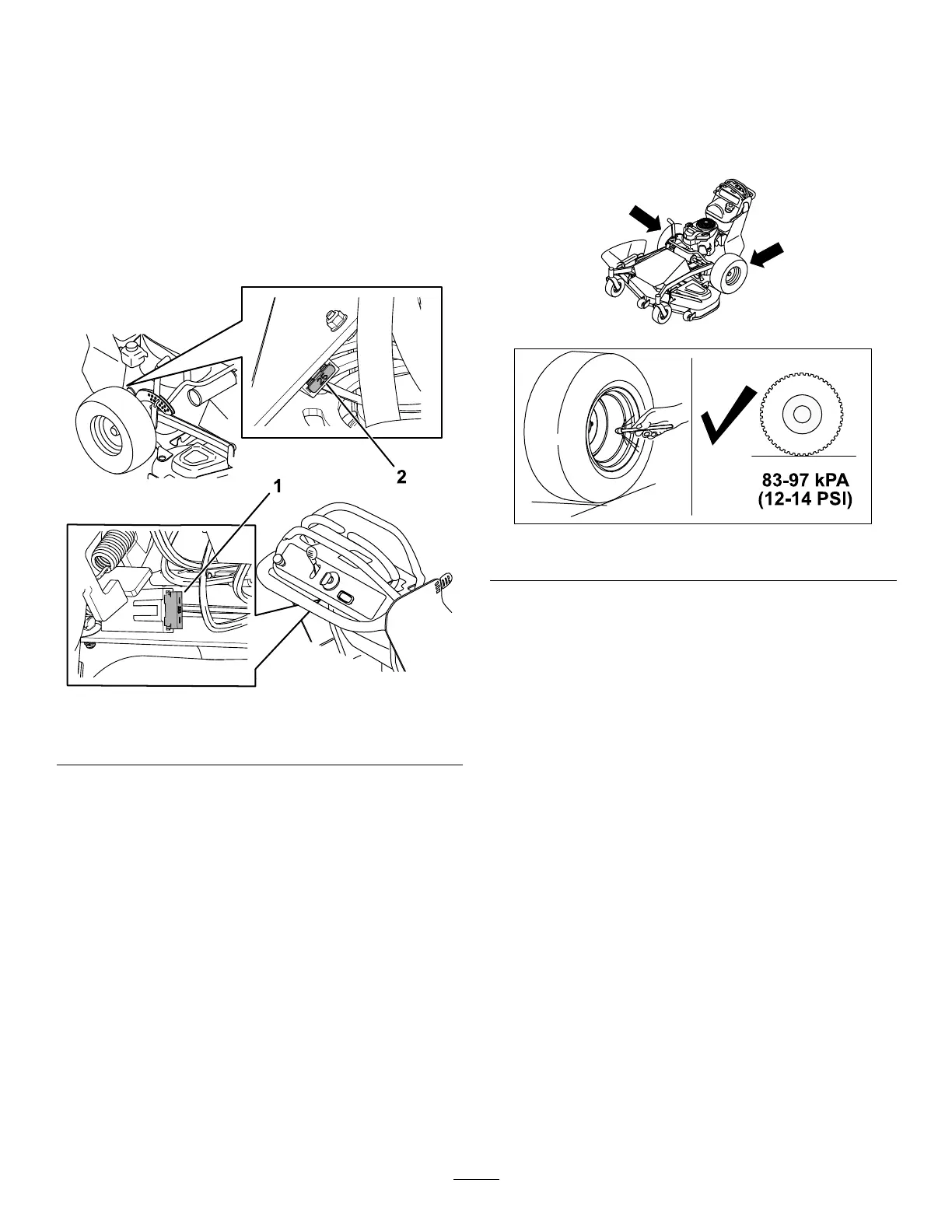 2

1

83-97 kPA
(12-14 PSI)