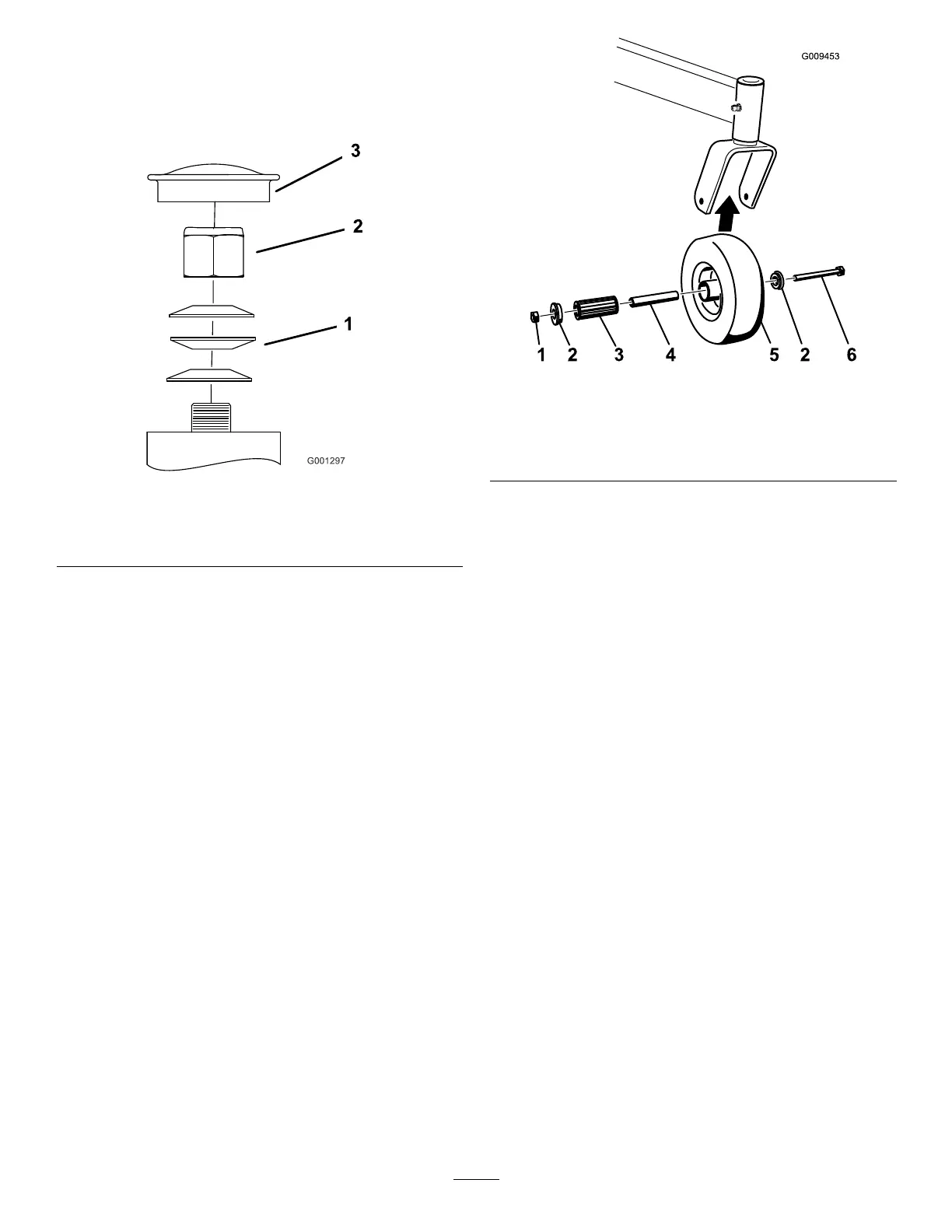 3

2

1

G001297

G009453

1 2 3 4 5 2 6