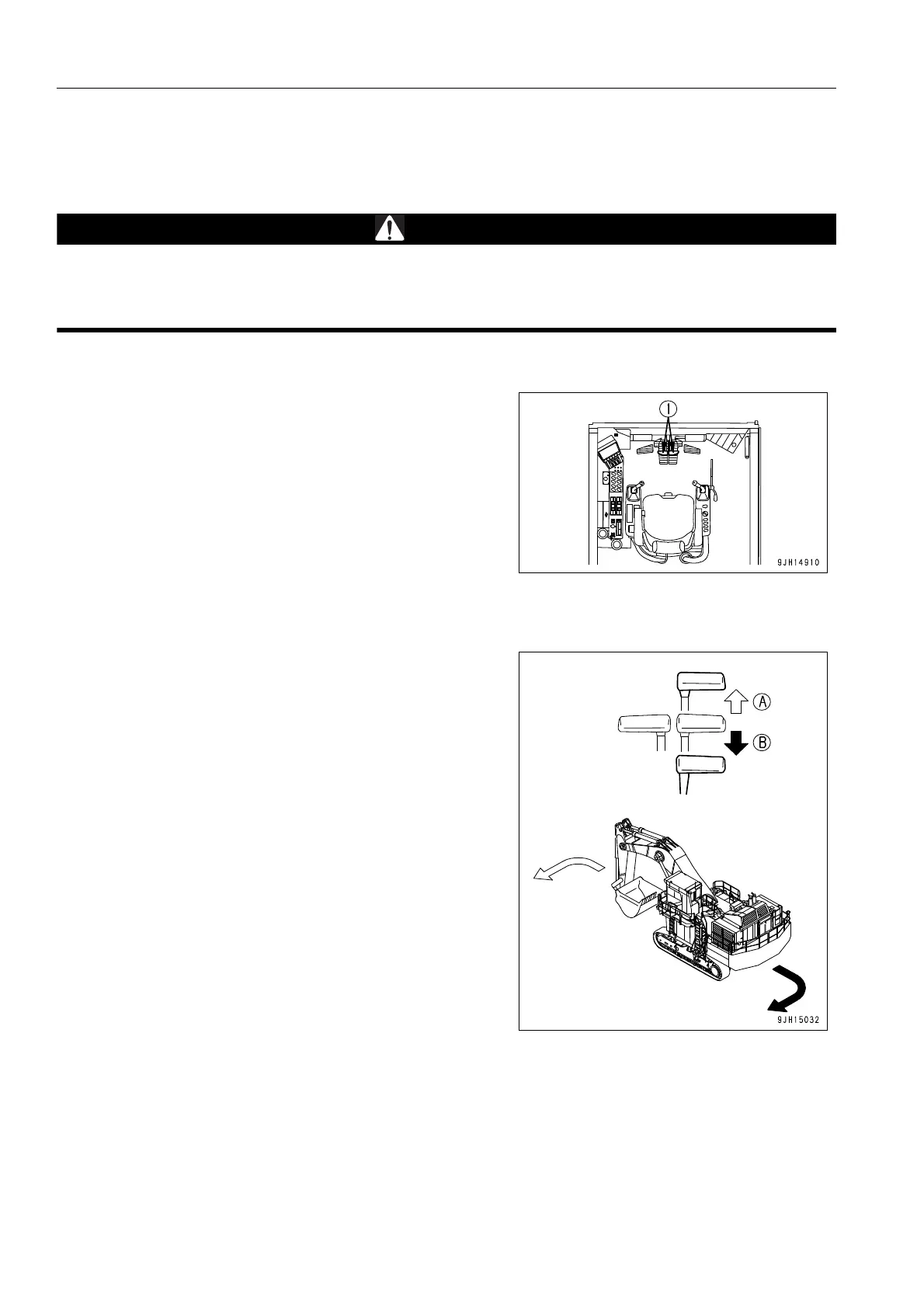 1

9JH14910

A

B

9JH15032