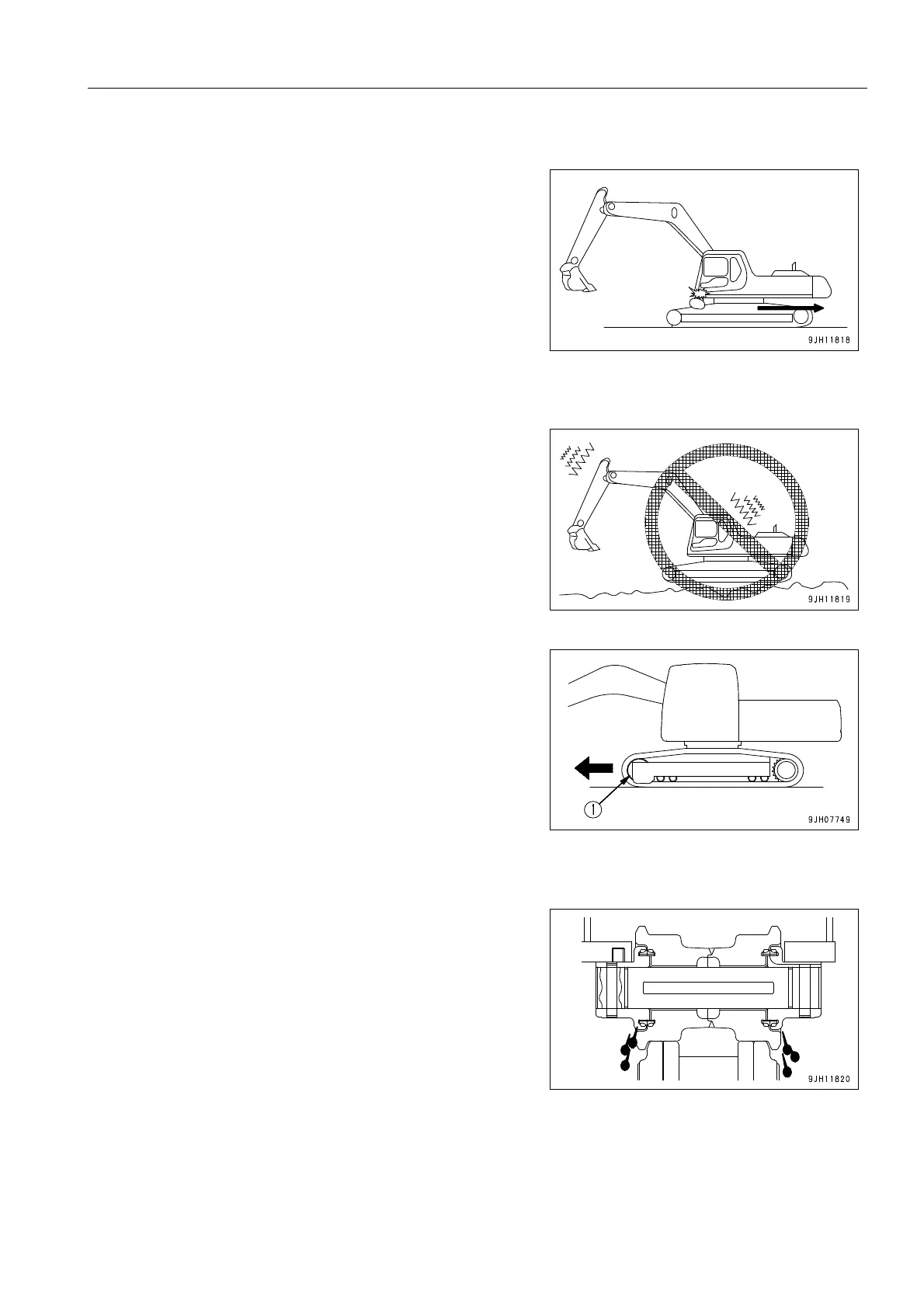 9JH11818

9JH11819

1

9JH07749

9JH11820