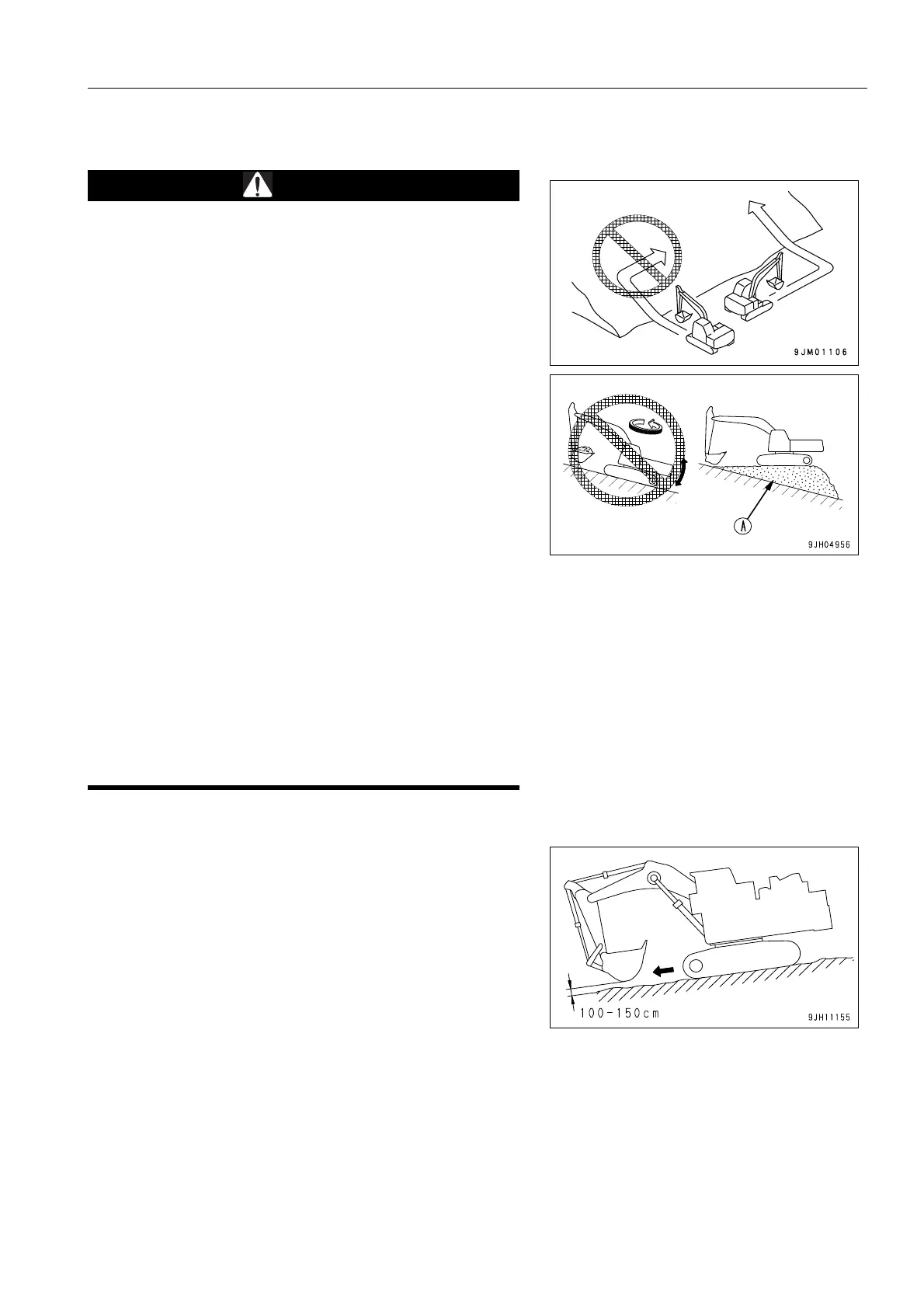 9JM01106

A

9JH04956

100-150cm

9JH11155