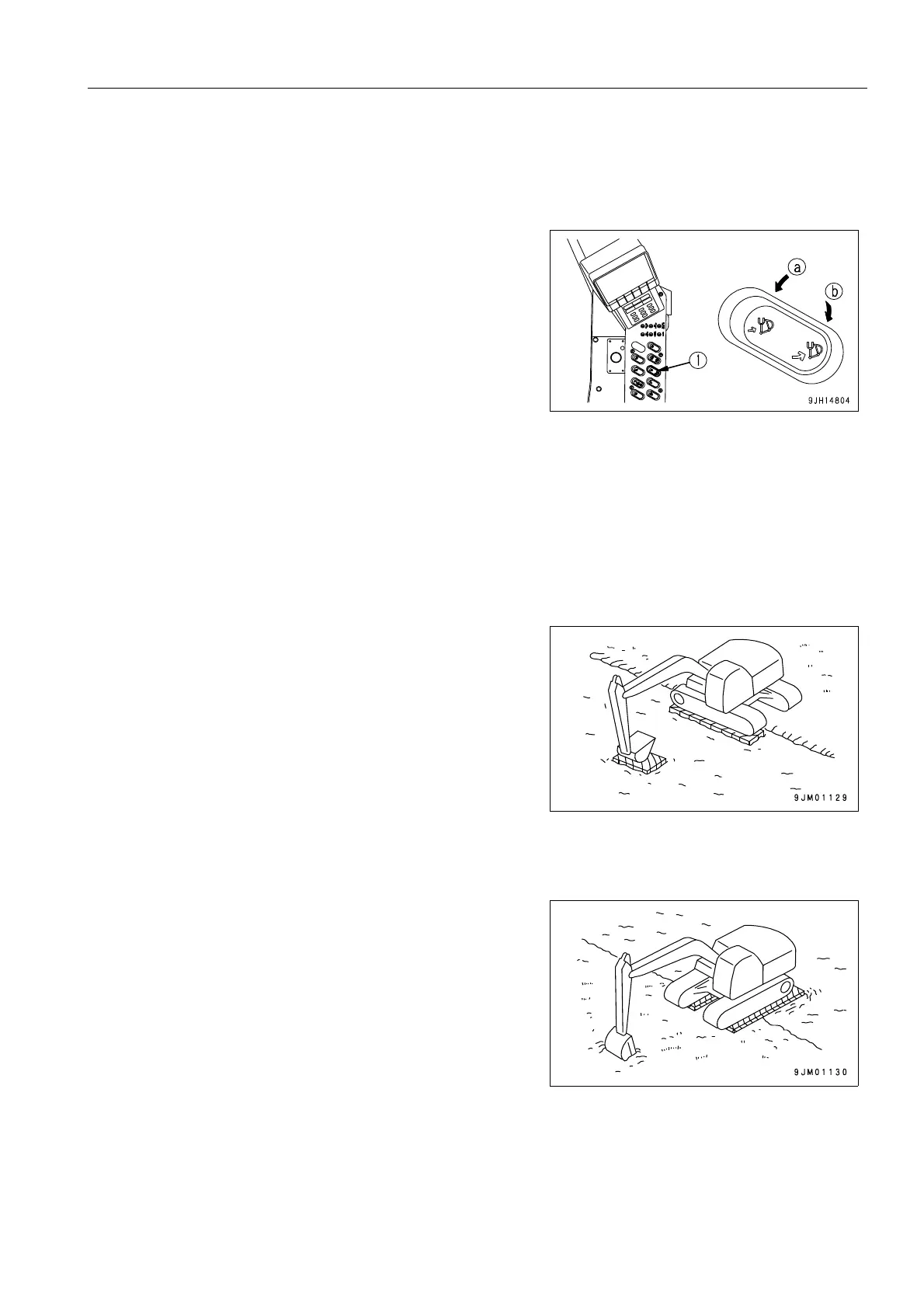 a

b

1

9JH14804

9JM01129

9JM01130