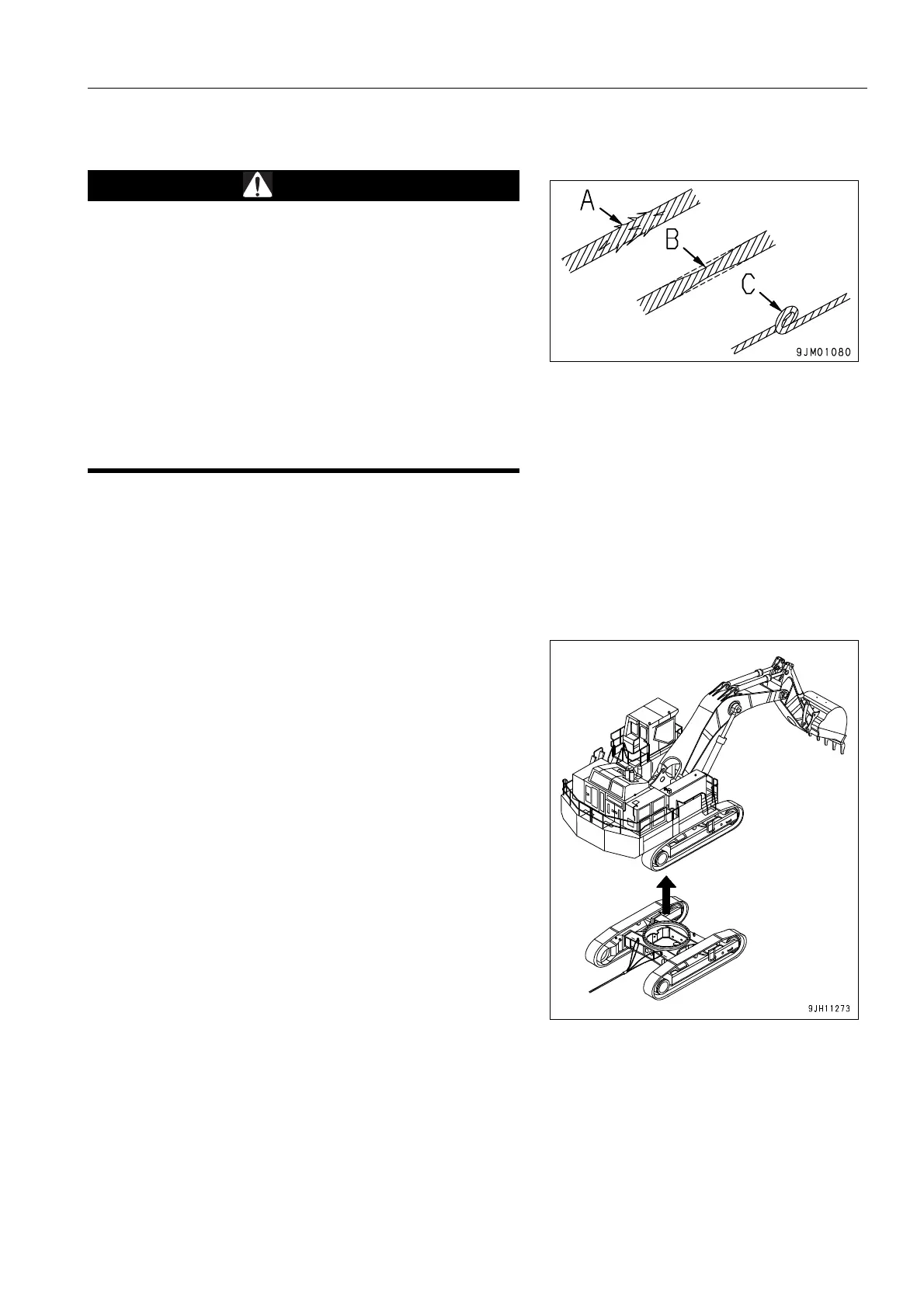 A

B

C

9JM01080

9JH11273